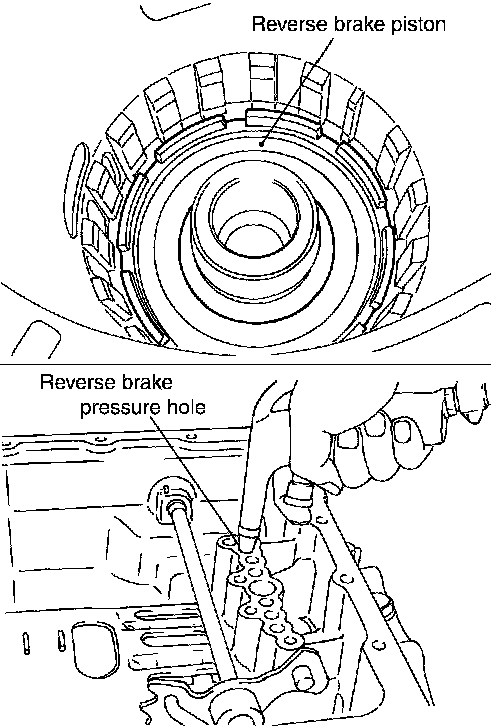 Reverse brake piston

Reverse brake pressure hole