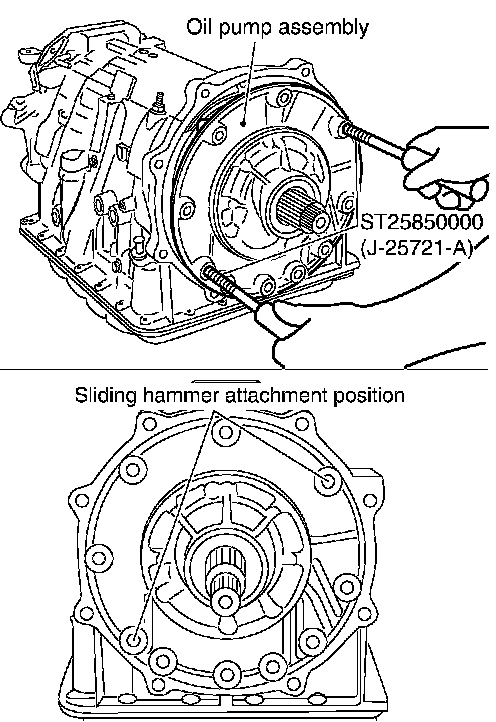 Oil pump assembly

ST25850000
(J-25721-A)

Sliding hammer attachment position