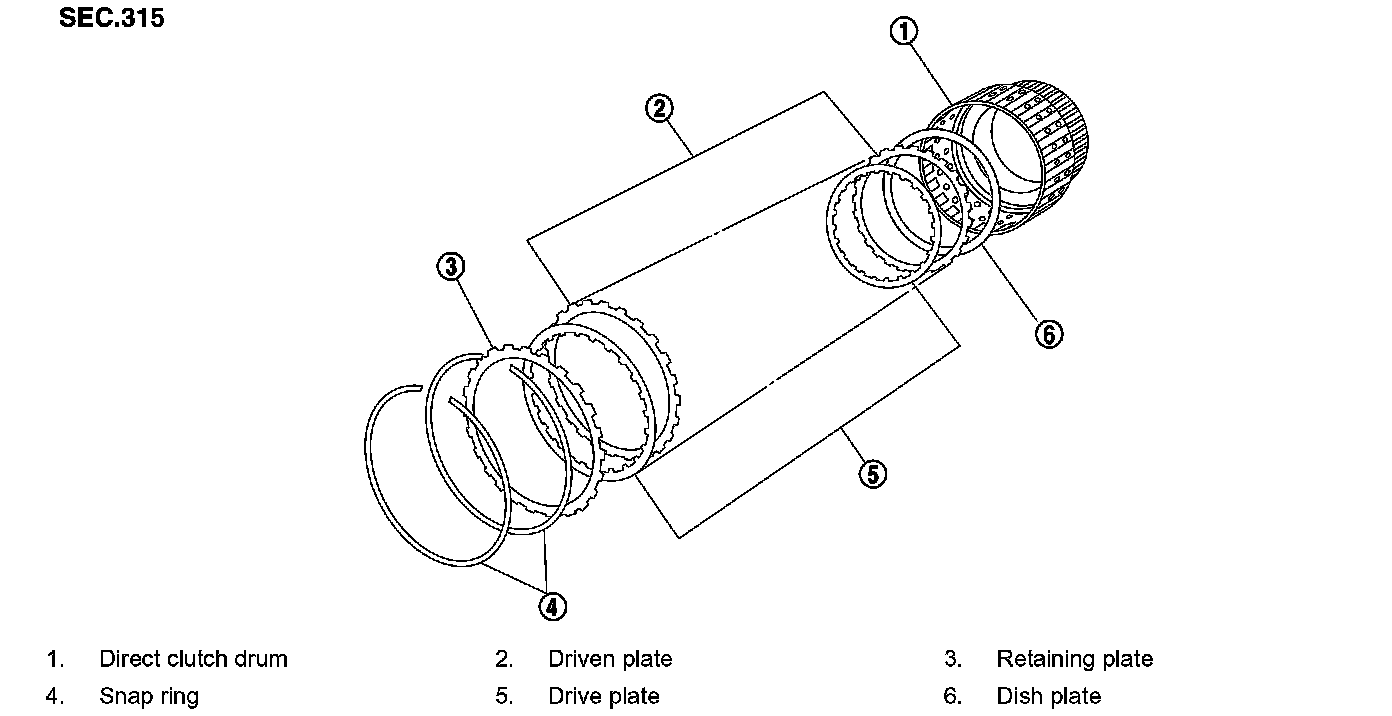 SEC.315

1

2

3

6

5

4

1. Direct clutch drum
2. Driven plate
3. Retaining plate
4. Snap ring
5. Drive plate
6. Dish plate