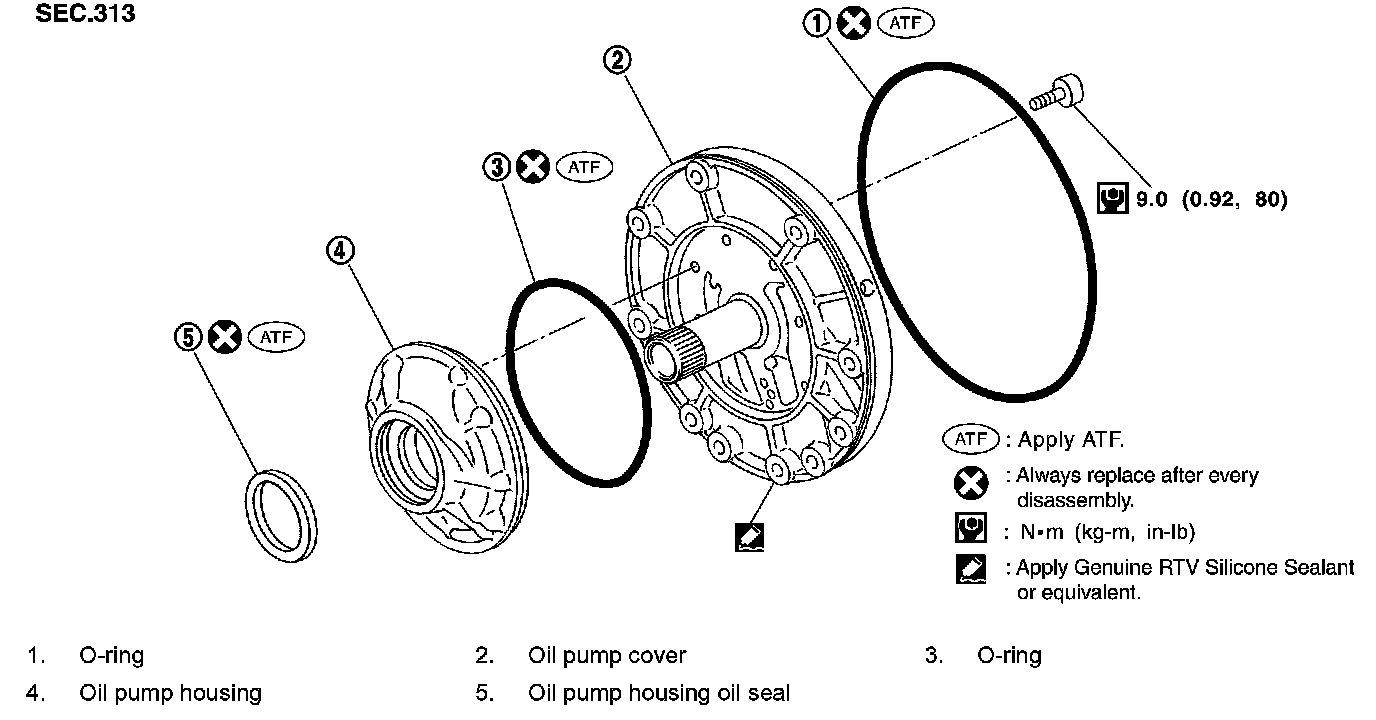 SEC.313

1 ATF

2

3 ATF

4

5 ATF

9.0 (0.92, 80)

ATF : Apply ATF.

: Always replace after every disassembly.

: N•m (kg-m, in-lb)

: Apply Genuine RTV Silicone Sealant or equivalent.

1. O-ring
2. Oil pump cover
3. O-ring
4. Oil pump housing
5. Oil pump housing oil seal