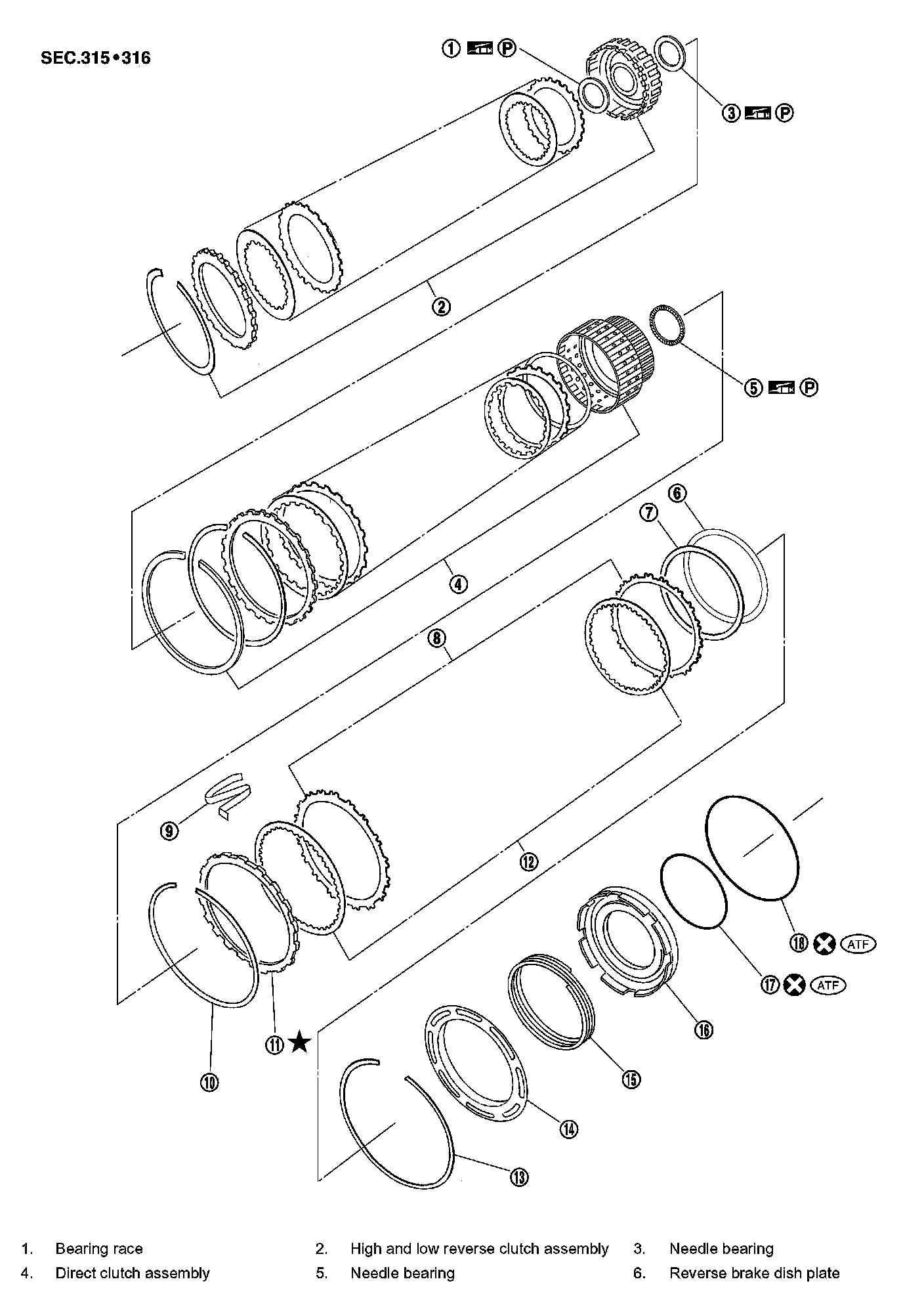 SEC.315•316

① P

③ P

②

⑤ P

⑥

⑦

④

⑧

⑨

⑫

⑱ ATF

⑰ ATF

⑯

⑪ ★

⑮

⑩

⑭

⑬

1. Bearing race
2. High and low reverse clutch assembly
3. Needle bearing
4. Direct clutch assembly
5. Needle bearing
6. Reverse brake dish plate