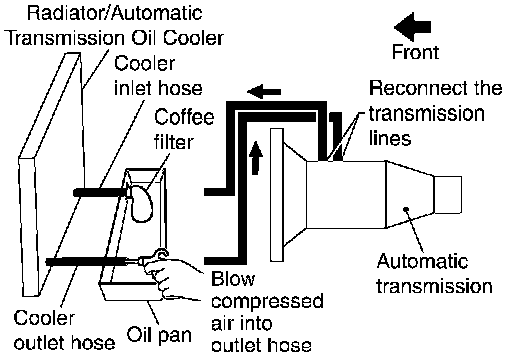 Radiator/Automatic Transmission Oil Cooler

Front

Cooler inlet hose

Coffee filter

Reconnect the transmission lines

Automatic transmission

Blow compressed air into outlet hose

Cooler outlet hose

Oil pan