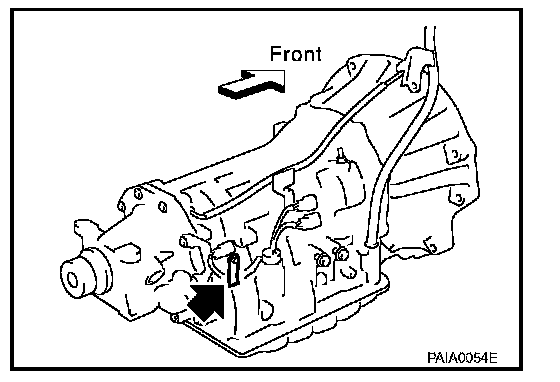 Front

PAIA0054E