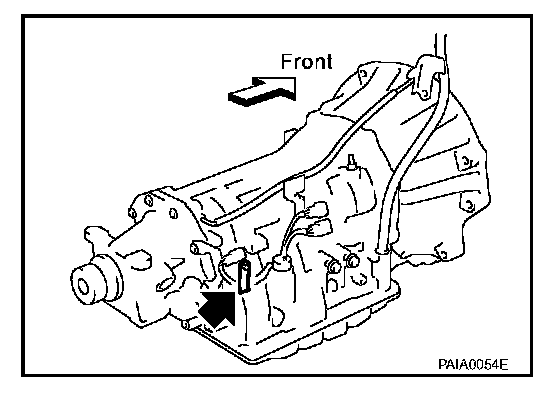 Front

PAIA0054E