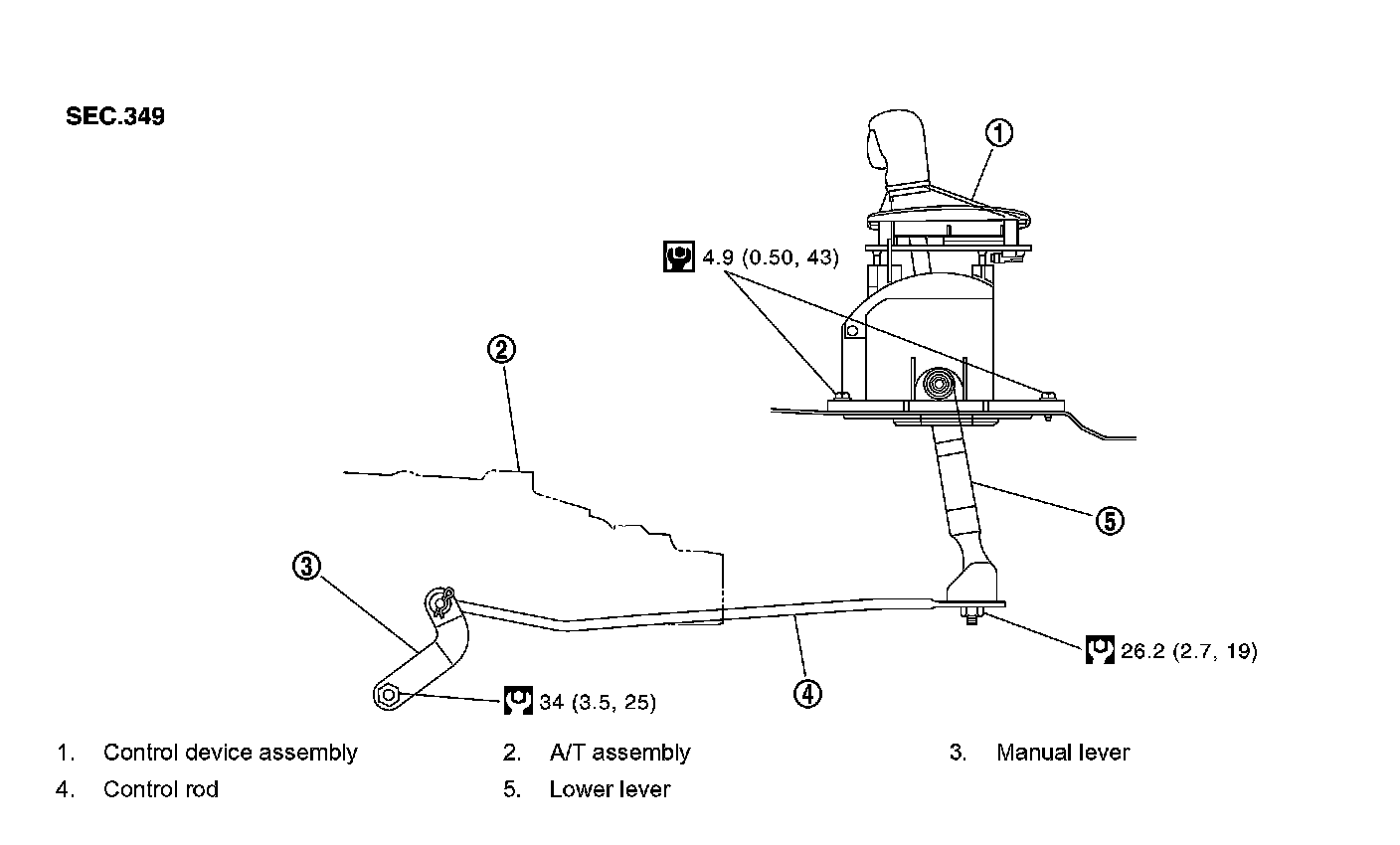 SEC.349

1

4.9 (0.50, 43)

2

5

3

26.2 (2.7, 19)

34 (3.5, 25)

4

1. Control device assembly
2. A/T assembly
3. Manual lever
4. Control rod
5. Lower lever