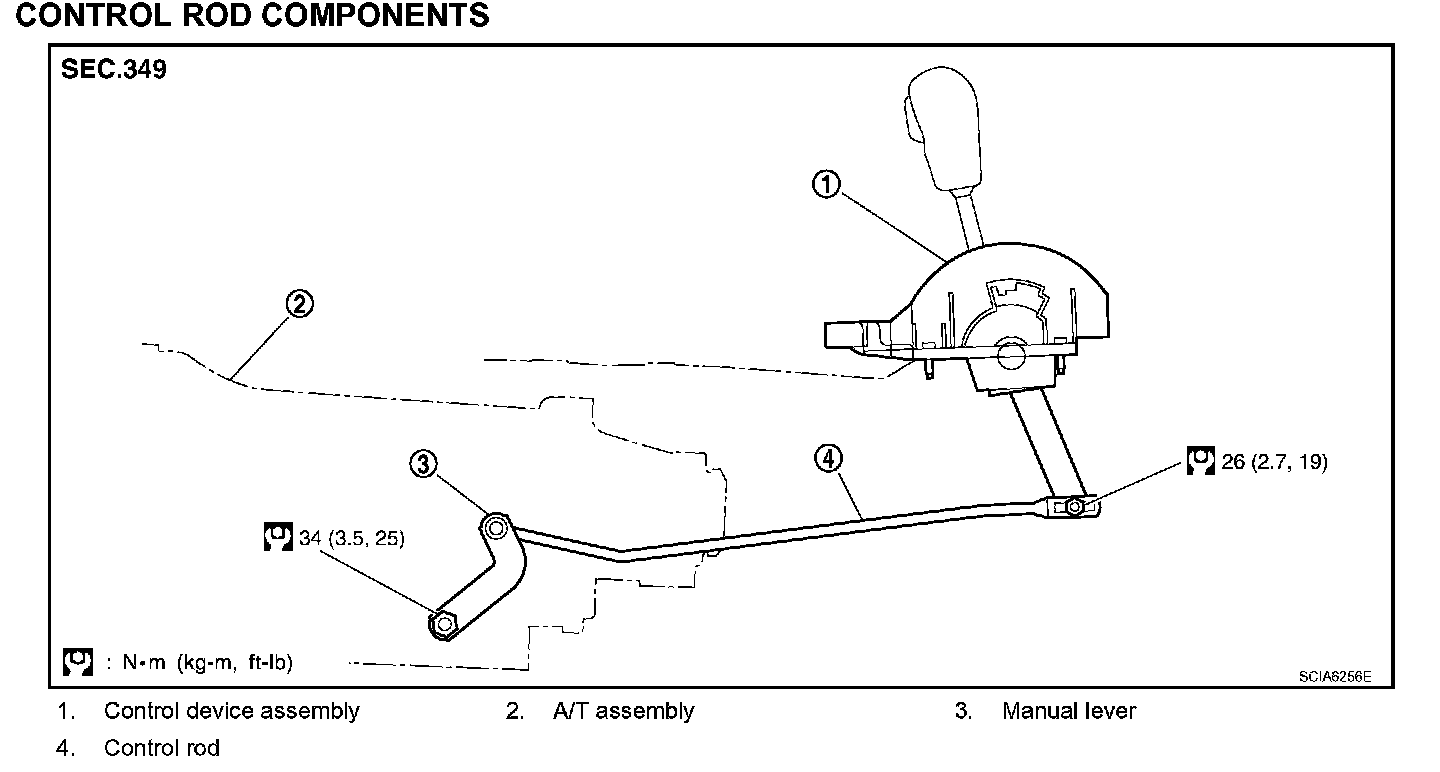 CONTROL ROD COMPONENTS

SEC.349

1

2

3

4

26 (2.7, 19)

34 (3.5, 25)

: N•m (kg-m, ft-lb)

SCIA6256E

1. Control device assembly
2. A/T assembly
3. Manual lever
4. Control rod