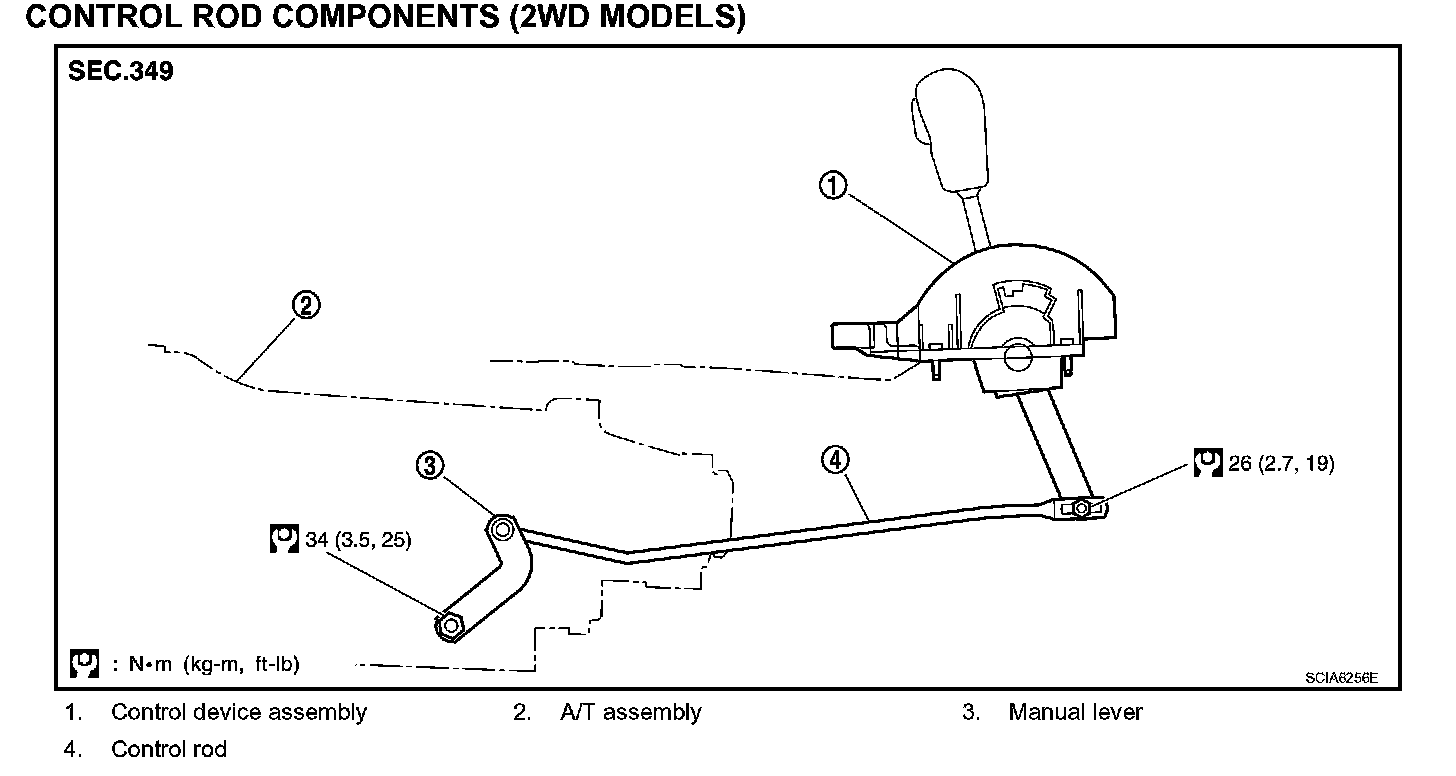 CONTROL ROD COMPONENTS (2WD MODELS)

SEC.349

1

2

3

4

26 (2.7, 19)

34 (3.5, 25)

: N•m (kg-m, ft-lb)

SCIA6256E

1. Control device assembly
2. A/T assembly
3. Manual lever
4. Control rod