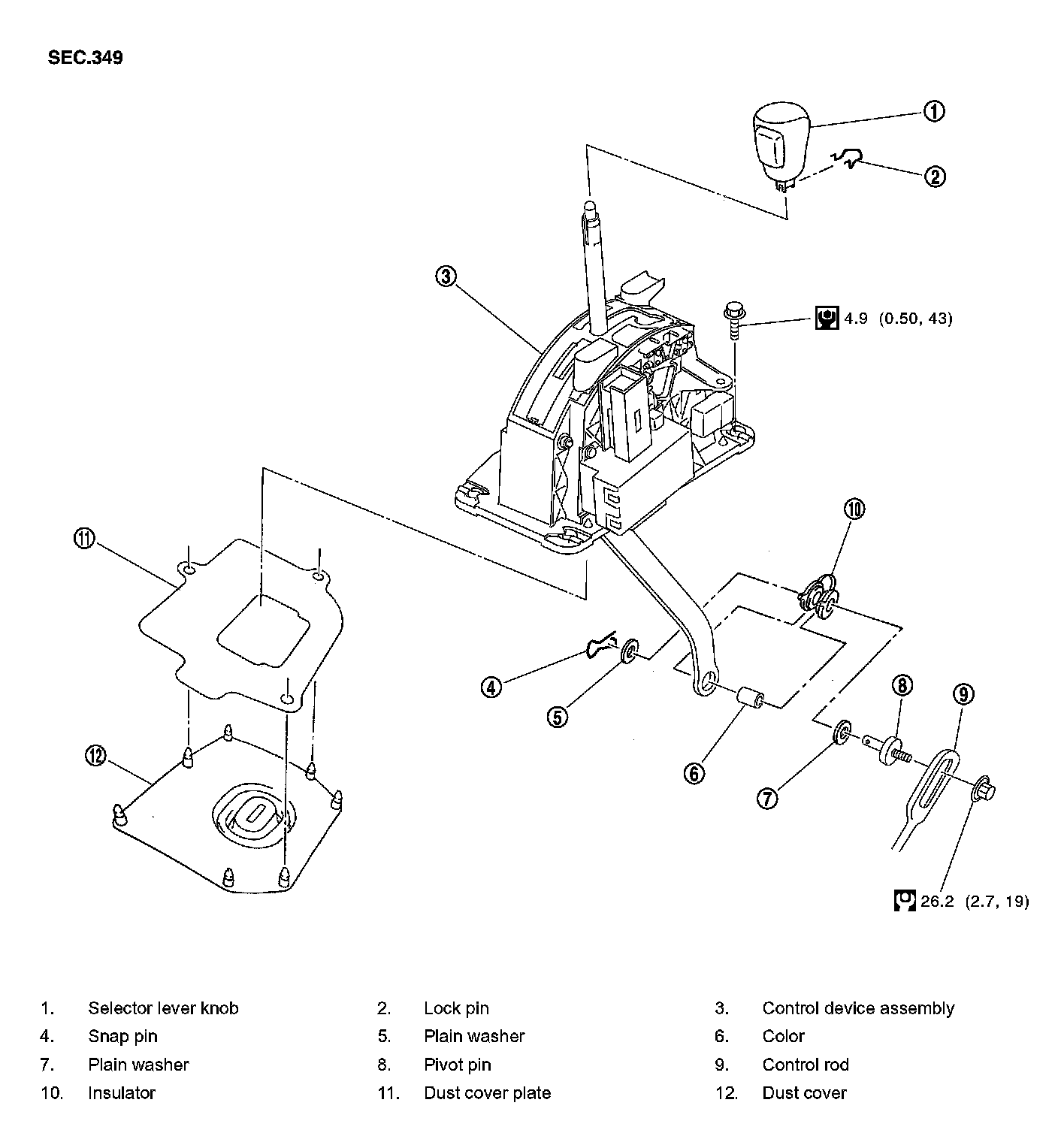 SEC.349

①
②
③
4.9 (0.50, 43)
⑩
⑪
④
⑤
⑥
⑦
⑧
⑨
⑫
26.2 (2.7, 19)

1. Selector lever knob
2. Lock pin
3. Control device assembly
4. Snap pin
5. Plain washer
6. Color
7. Plain washer
8. Pivot pin
9. Control rod
10. Insulator
11. Dust cover plate
12. Dust cover