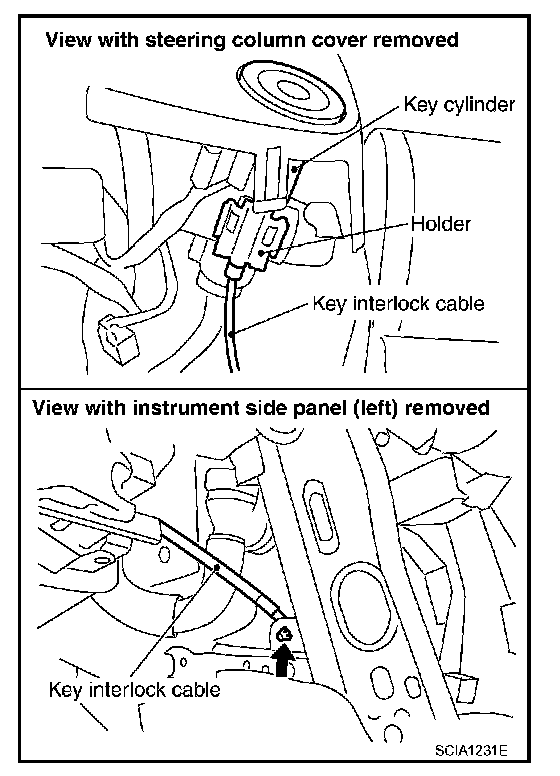 View with steering column cover removed

Key cylinder

Holder

Key interlock cable

View with instrument side panel (left) removed

Key interlock cable

SCIA1231E