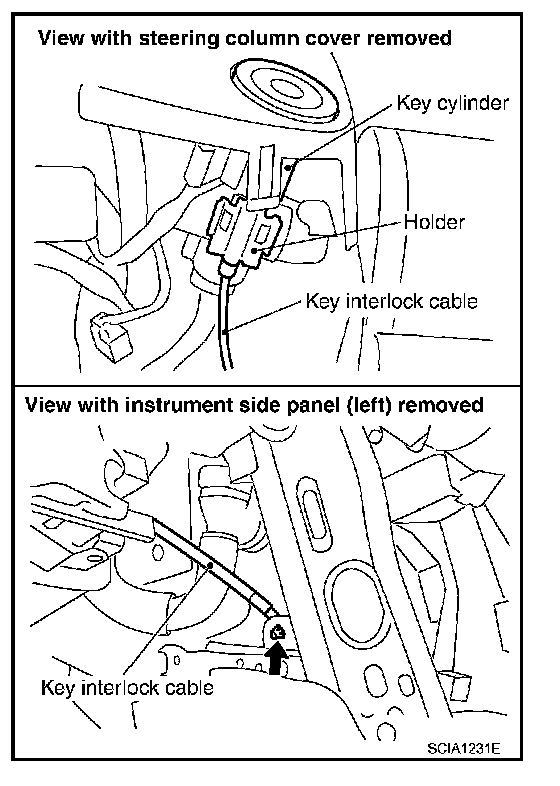 View with steering column cover removed

Key cylinder

Holder

Key interlock cable

View with instrument side panel (left) removed

Key interlock cable

SCIA1231E