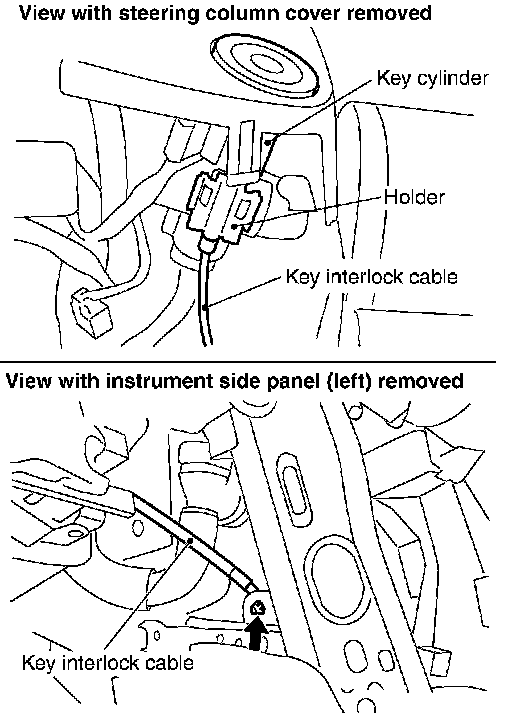 View with steering column cover removed

Key cylinder

Holder

Key interlock cable

View with instrument side panel (left) removed

Key interlock cable