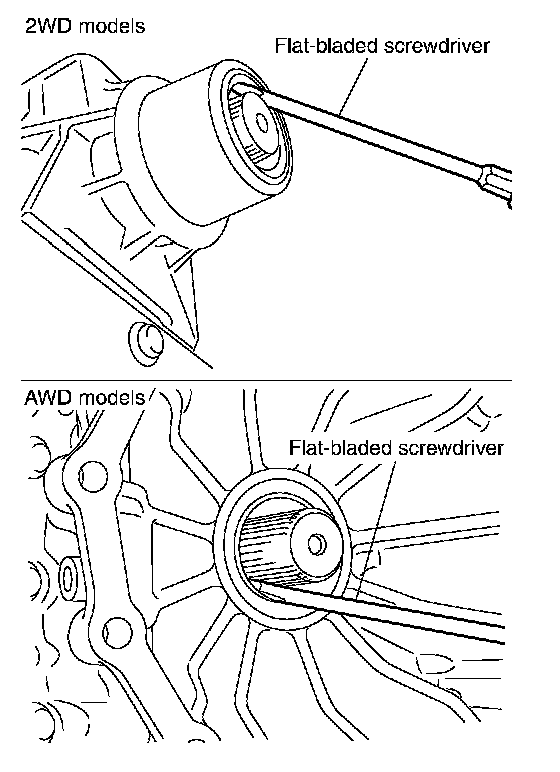 2WD models

Flat-bladed screwdriver

AWD models

Flat-bladed screwdriver