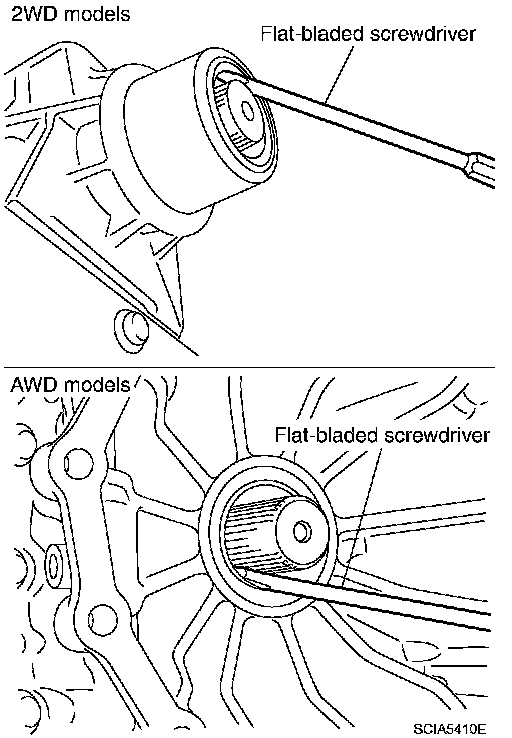 2WD models

Flat-bladed screwdriver

AWD models

Flat-bladed screwdriver

SCIA5410E