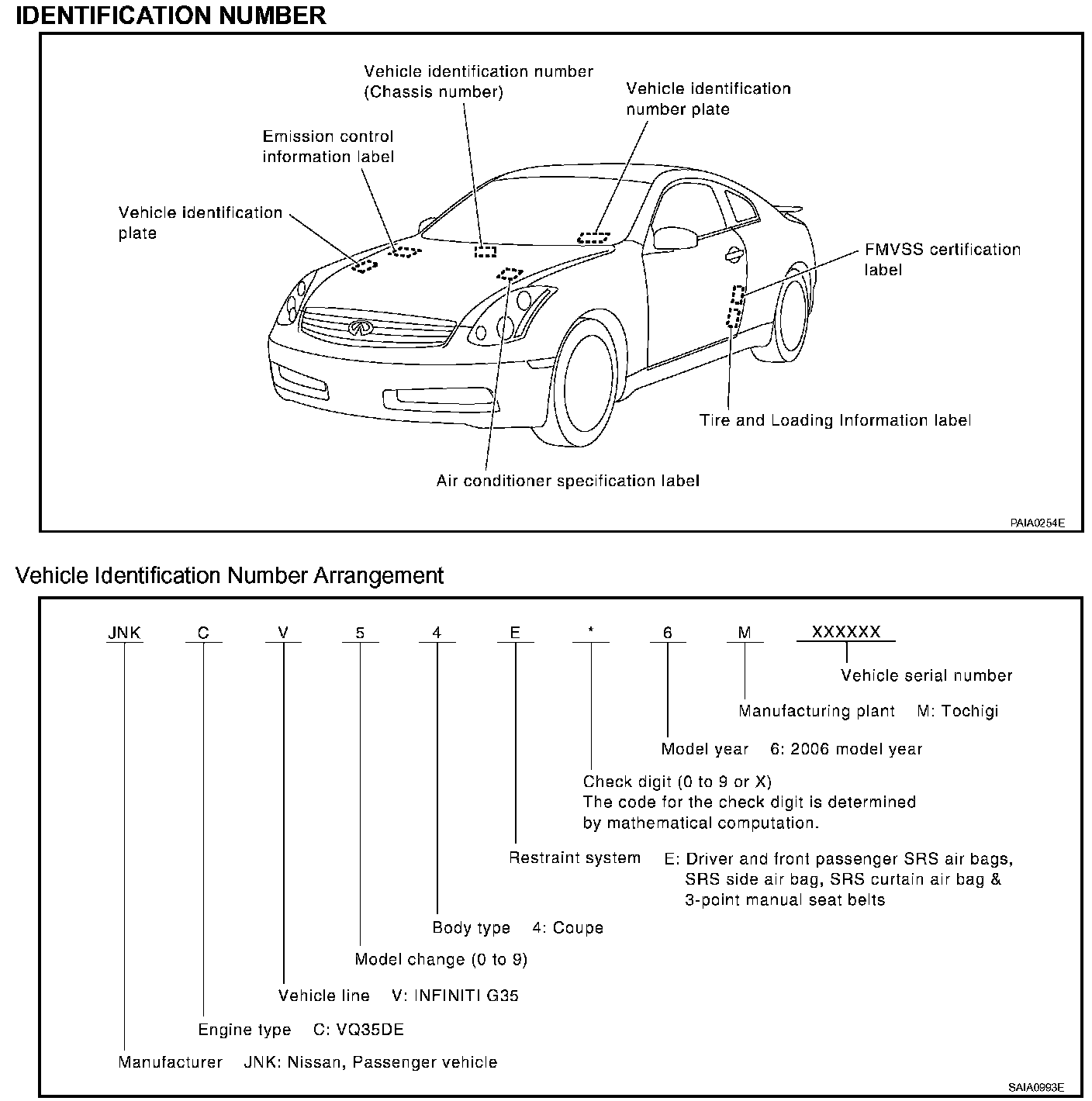 IDENTIFICATION NUMBER

Vehicle identification number (Chassis number)

Vehicle identification number plate

Emission control information label

Vehicle identification plate

FMVSS certification label

Tire and Loading Information label

Air conditioner specification label

PAIA0254E

Vehicle Identification Number Arrangement

JNK C V 5 4 E * 6 M XXXXXX

Vehicle serial number

Manufacturing plant M: Tochigi

Model year 6: 2006 model year

Check digit (0 to 9 or X)
The code for the check digit is determined by mathematical computation.

Restraint system E: Driver and front passenger SRS air bags, SRS side air bag, SRS curtain air bag & 3-point manual seat belts

Body type 4: Coupe

Model change (0 to 9)

Vehicle line V: INFINITI G35

Engine type C: VQ35DE

Manufacturer JNK: Nissan, Passenger vehicle

SAIA0993E