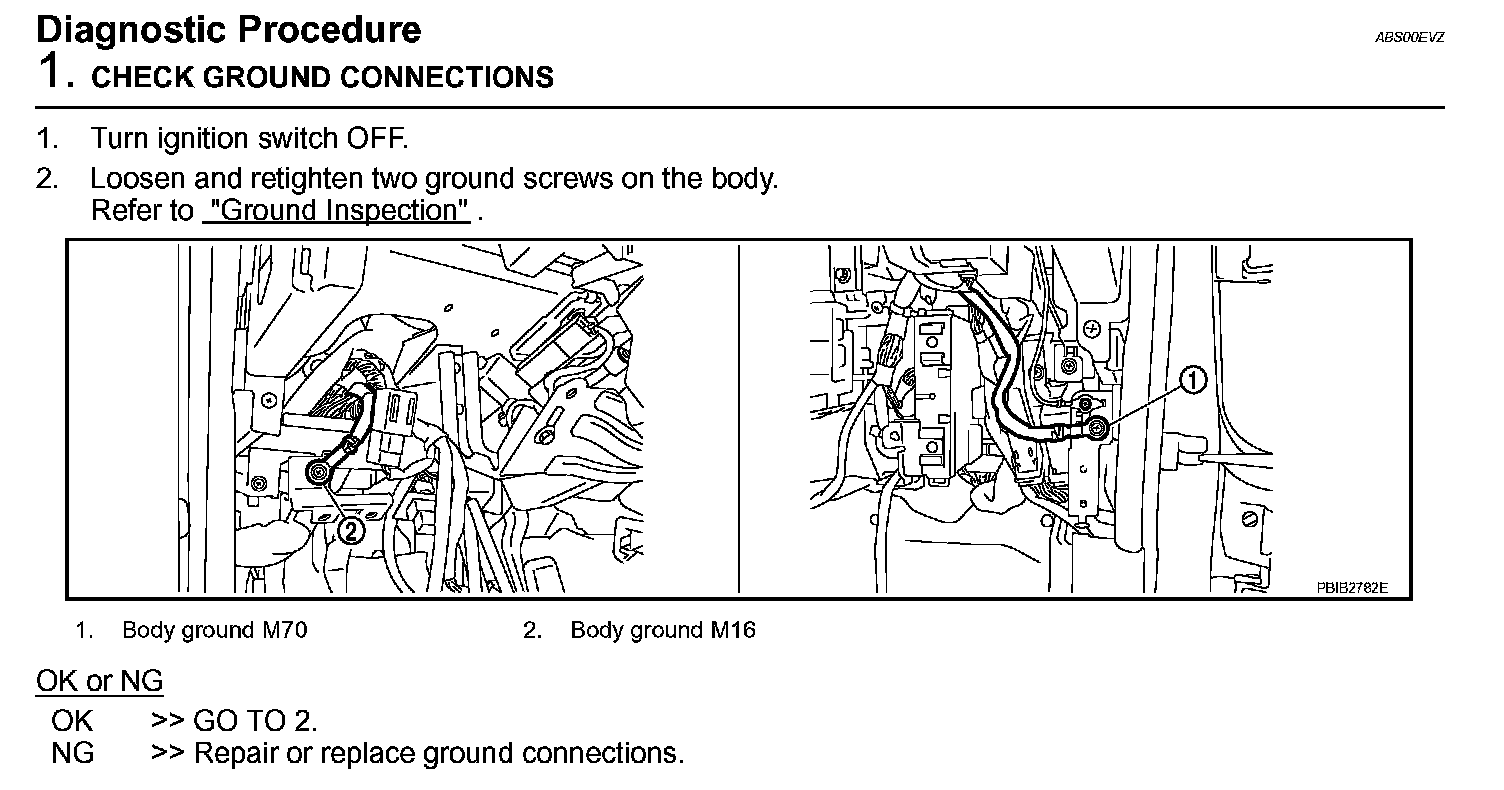 Diagnostic Procedure

ABS00EVZ

1. CHECK GROUND CONNECTIONS

1. Turn ignition switch OFF.
2. Loosen and retighten two ground screws on the body. Refer to "Ground Inspection" .

2

1

PBIB2782E

1. Body ground M70
2. Body ground M16

OK or NG

OK >> GO TO 2.
NG >> Repair or replace ground connections.