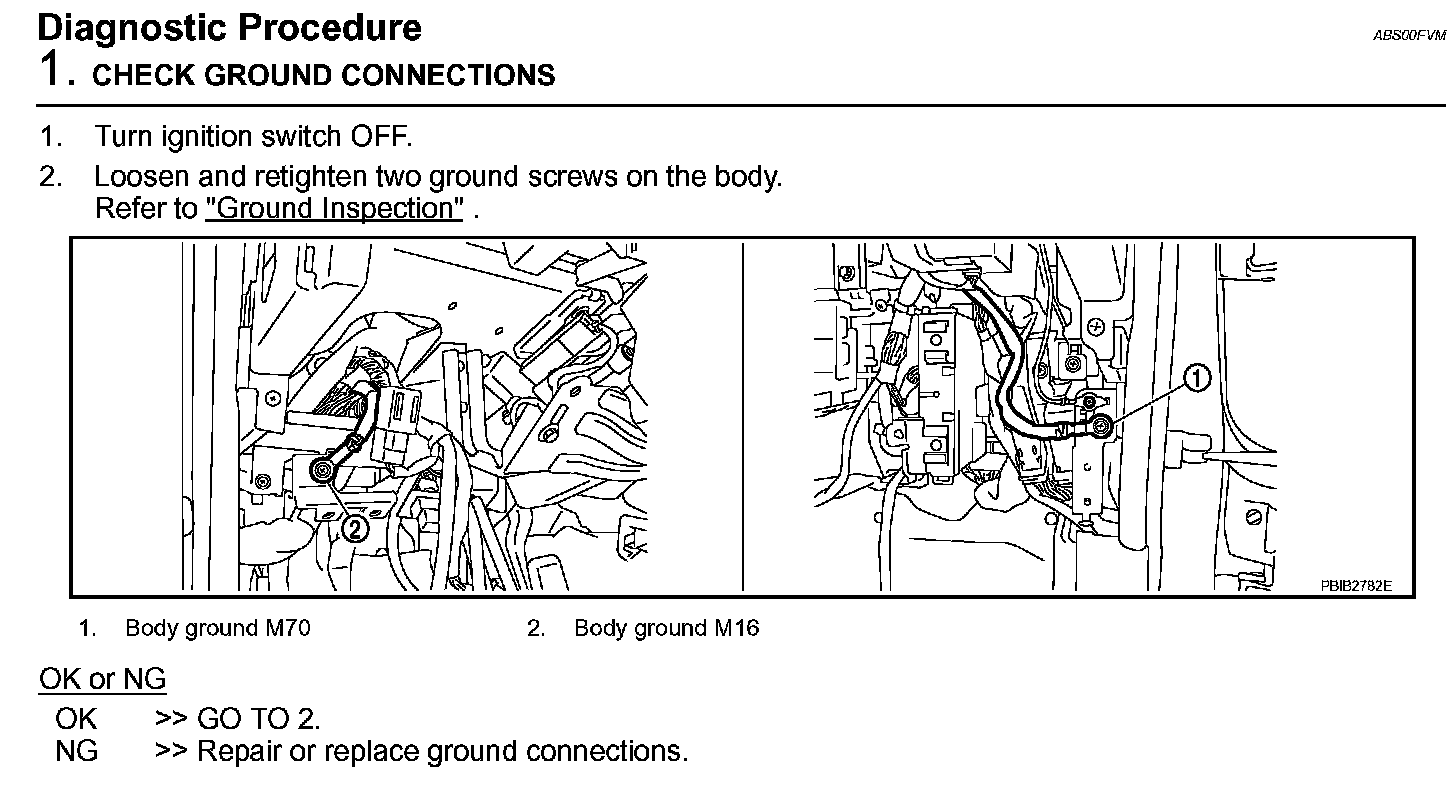 Diagnostic Procedure
ABS00FVM

1. CHECK GROUND CONNECTIONS

1. Turn ignition switch OFF.
2. Loosen and retighten two ground screws on the body. Refer to "Ground Inspection" .

2

1

PBIB2782E

1. Body ground M70
2. Body ground M16

OK or NG

OK >> GO TO 2.
NG >> Repair or replace ground connections.