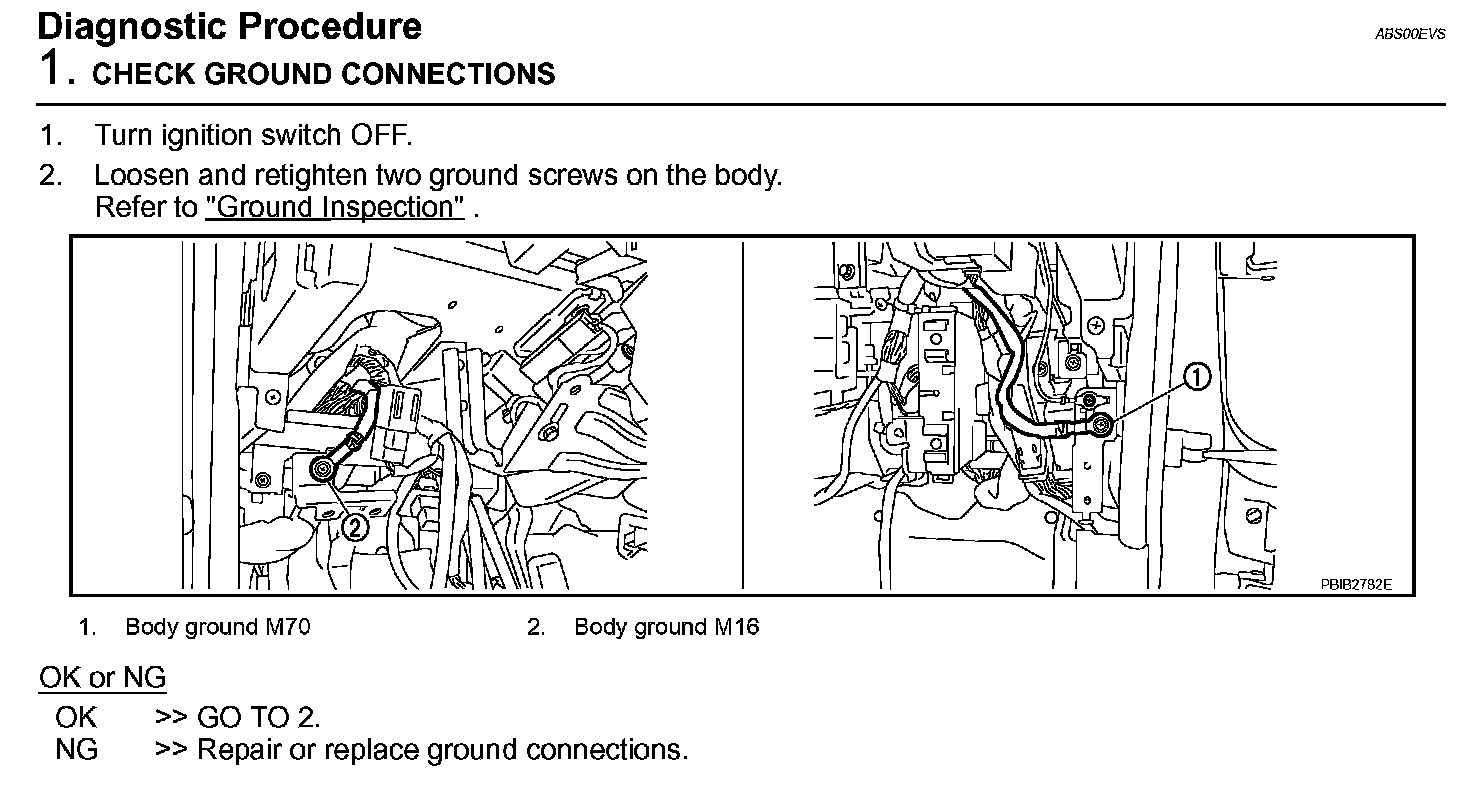 Diagnostic Procedure

ABS00EVS

1. CHECK GROUND CONNECTIONS

1. Turn ignition switch OFF.

2. Loosen and retighten two ground screws on the body. Refer to "Ground Inspection" .

2

1

PBIB2782E

1. Body ground M70

2. Body ground M16

OK or NG

OK >> GO TO 2.
NG >> Repair or replace ground connections.