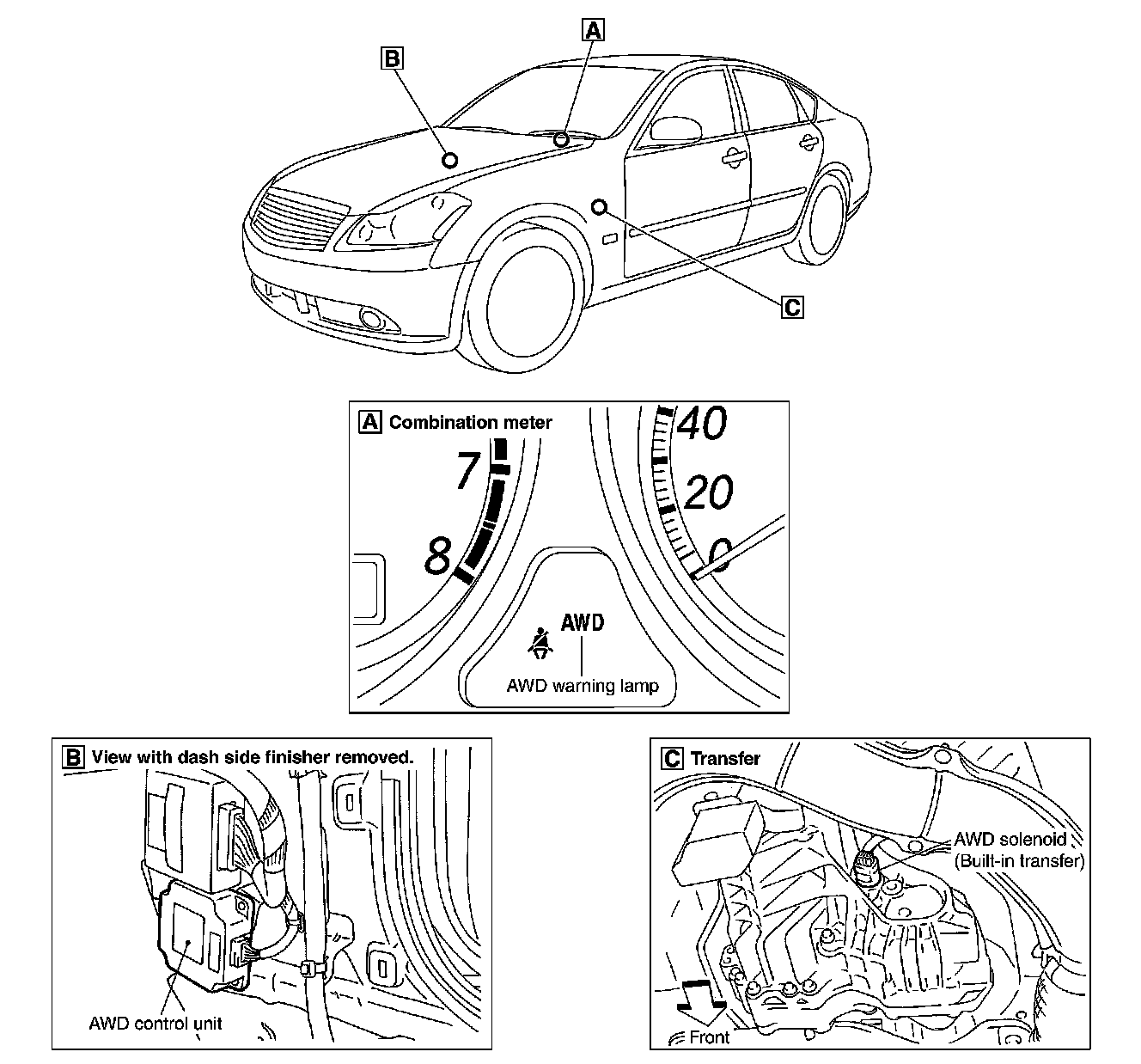 B
A
C

A Combination meter
7
8
40
20
0
AWD
AWD warning lamp

B View with dash side finisher removed.
AWD control unit

C Transfer
AWD solenoid (Built-in transfer)
Front