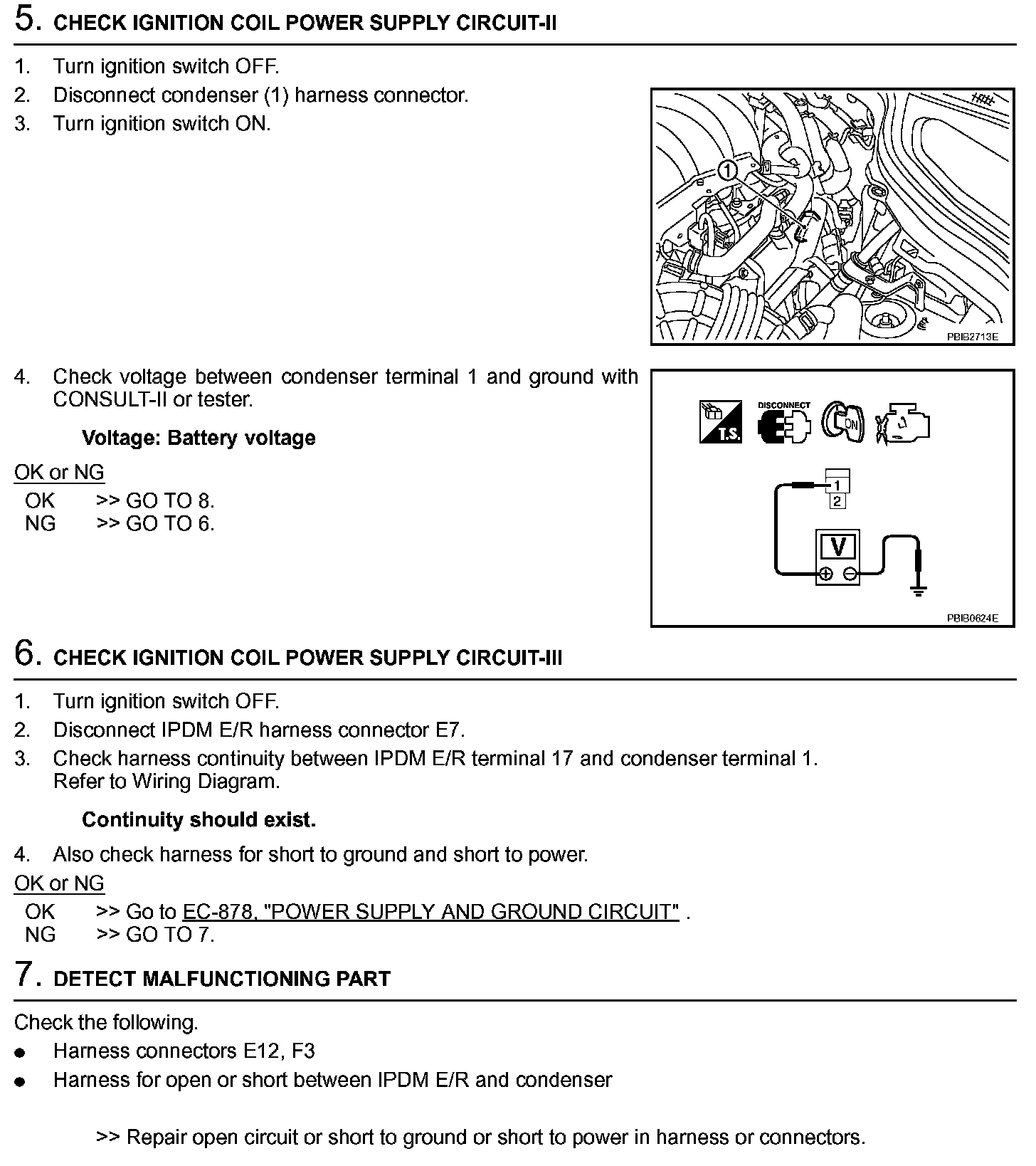 5. CHECK IGNITION COIL POWER SUPPLY CIRCUIT-II

1. Turn ignition switch OFF.
2. Disconnect condenser (1) harness connector.
3. Turn ignition switch ON.

1

PBIB2713E

4. Check voltage between condenser terminal 1 and ground with CONSULT-II or tester.

Voltage: Battery voltage

OK or NG
OK >> GO TO 8.
NG >> GO TO 6.

T.S. DISCONNECT ON

1
2
V

PBIB0624E

6. CHECK IGNITION COIL POWER SUPPLY CIRCUIT-III

1. Turn ignition switch OFF.
2. Disconnect IPDM E/R harness connector E7.
3. Check harness continuity between IPDM E/R terminal 17 and condenser terminal 1. Refer to Wiring Diagram.

Continuity should exist.

4. Also check harness for short to ground and short to power.

OK or NG
OK >> Go to EC-878, "POWER SUPPLY AND GROUND CIRCUIT" .
NG >> GO TO 7.

7. DETECT MALFUNCTIONING PART

Check the following.
● Harness connectors E12, F3
● Harness for open or short between IPDM E/R and condenser

>> Repair open circuit or short to ground or short to power in harness or connectors.