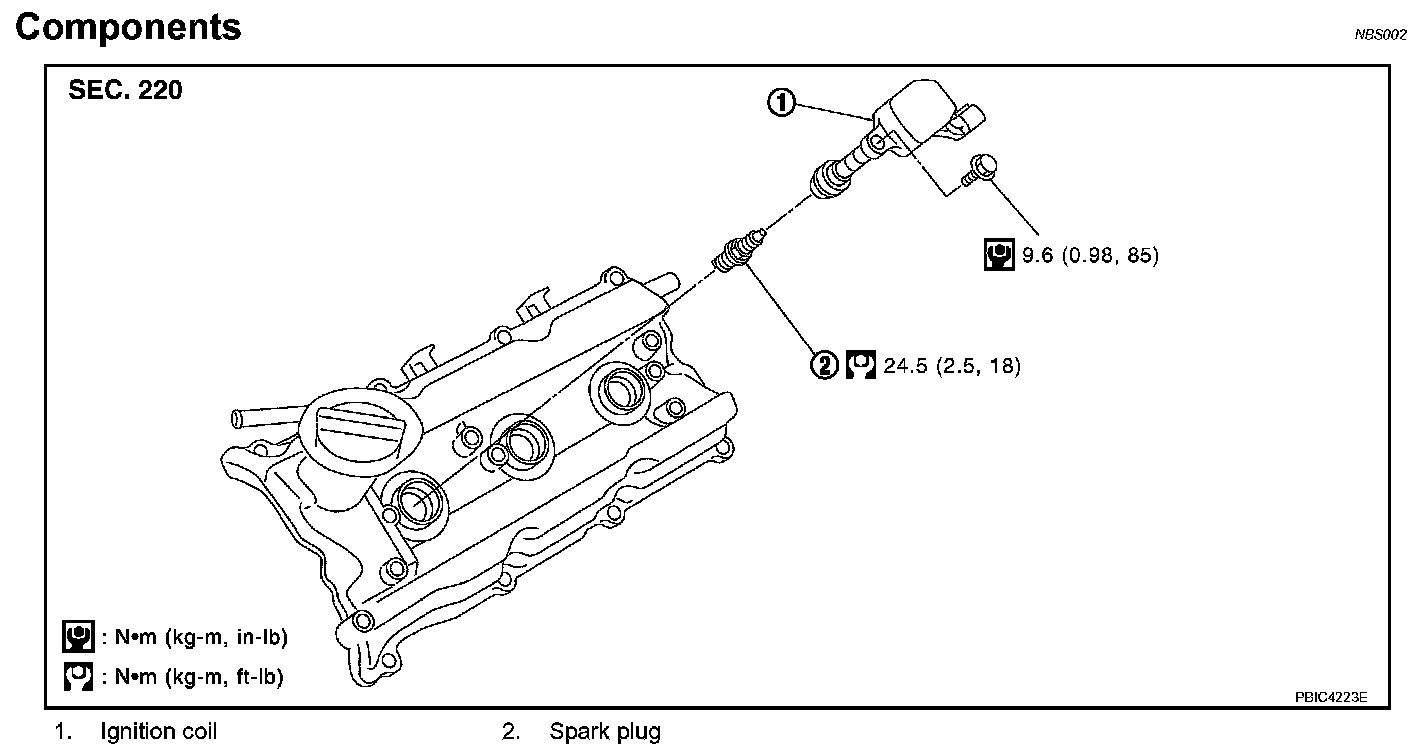 Components

NBS002

SEC. 220

①

9.6 (0.98, 85)

② 24.5 (2.5, 18)

: N•m (kg-m, in-lb)

: N•m (kg-m, ft-lb)

PBIC4223E

1. Ignition coil

2. Spark plug