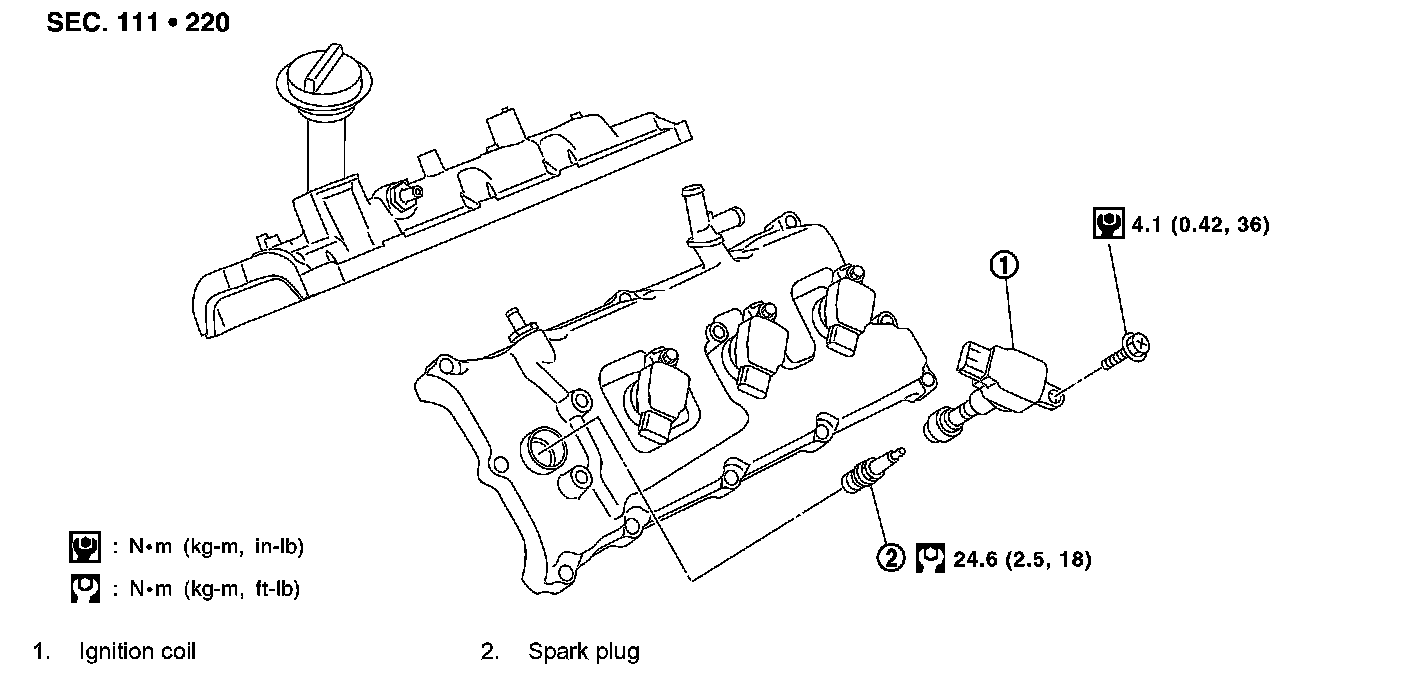 SEC. 111 • 220

4.1 (0.42, 36)

1

2 24.6 (2.5, 18)

: N•m (kg-m, in-lb)

: N•m (kg-m, ft-lb)

1. Ignition coil

2. Spark plug