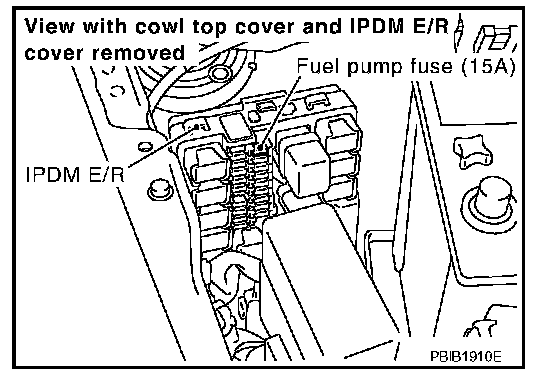 View with cowl top cover and IPDM E/R cover removed

Fuel pump fuse (15A)

IPDM E/R

PBIB1910E