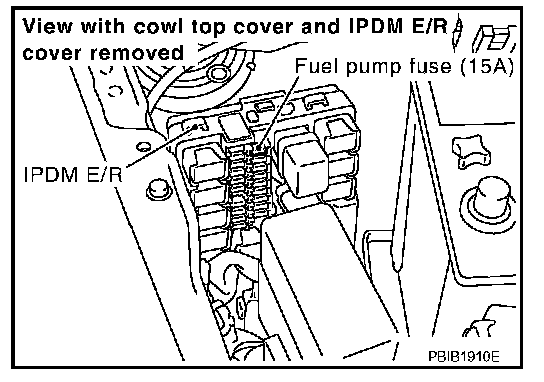 View with cowl top cover and IPDM E/R cover removed

Fuel pump fuse (15A)

IPDM E/R

PBIB1910E