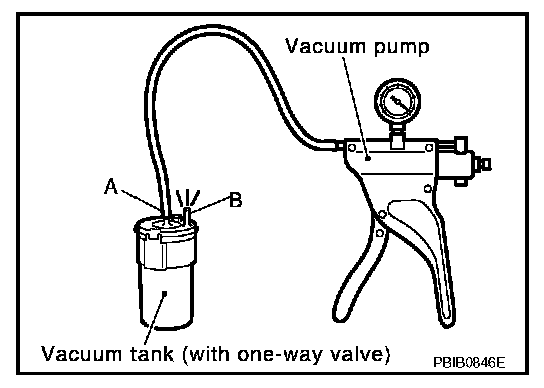 Vacuum pump

A

B

Vacuum tank (with one-way valve)

PBIB0846E