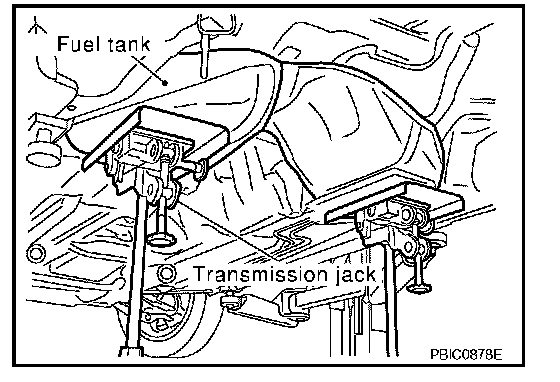 Fuel tank

Transmission jack

PBIC0878E