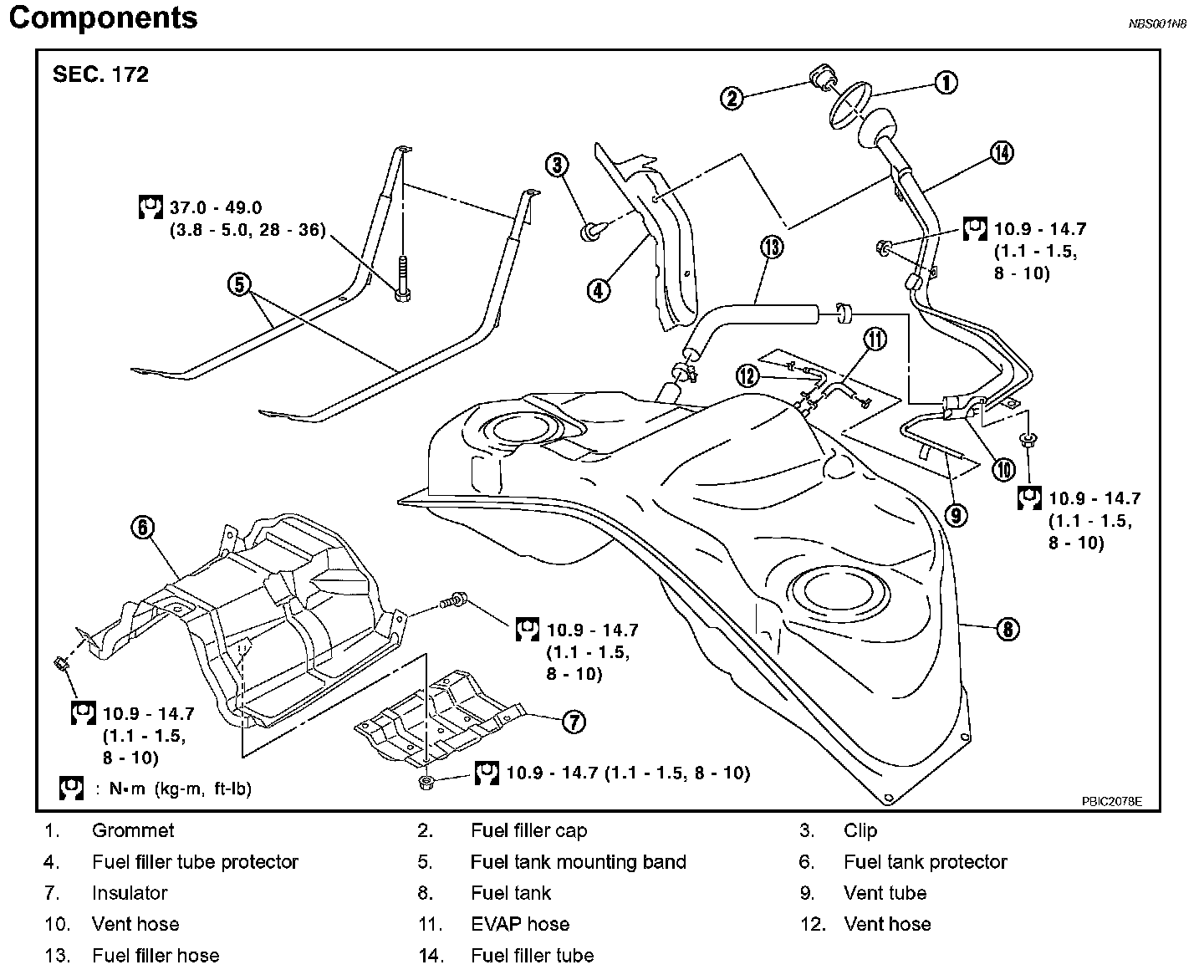 Components

NBS001N8

SEC. 172

37.0 - 49.0 (3.8 - 5.0, 28 - 36)

10.9 - 14.7 (1.1 - 1.5, 8 - 10)

10.9 - 14.7 (1.1 - 1.5, 8 - 10)

10.9 - 14.7 (1.1 - 1.5, 8 - 10)

10.9 - 14.7 (1.1 - 1.5, 8 - 10)

10.9 - 14.7 (1.1 - 1.5, 8 - 10)

: N•m (kg-m, ft-lb)

1 2 3 4 5 6 7 8 9 10 11 12 13 14

PBIC2078E

| | | | | | |
|---|---|---|---|---|---|
| 1. | Grommet | 2. | Fuel filler cap | 3. | Clip |
| 4. | Fuel filler tube protector | 5. | Fuel tank mounting band | 6. | Fuel tank protector |
| 7. | Insulator | 8. | Fuel tank | 9. | Vent tube |
| 10. | Vent hose | 11. | EVAP hose | 12. | Vent hose |
| 13. | Fuel filler hose | 14. | Fuel filler tube | | |