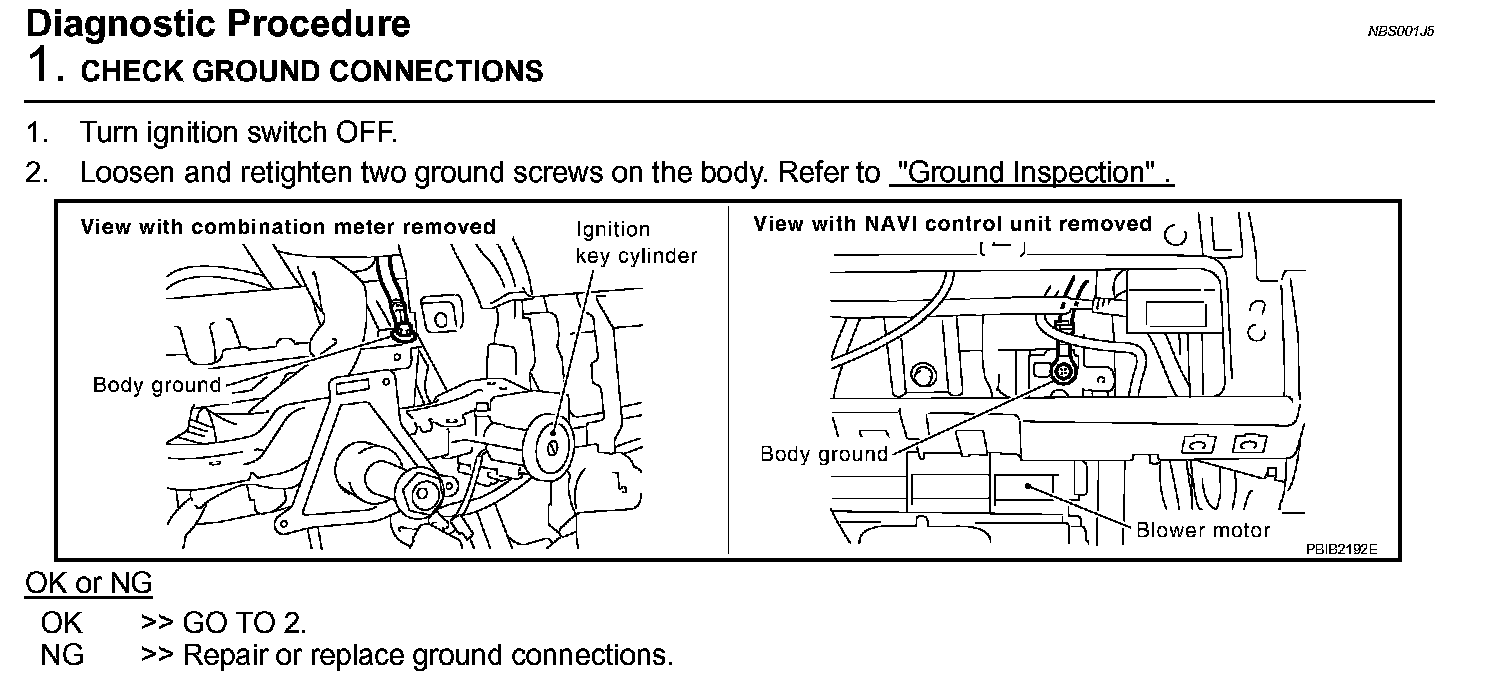 Diagnostic Procedure

NBS001J5

1. CHECK GROUND CONNECTIONS

1. Turn ignition switch OFF.
2. Loosen and retighten two ground screws on the body. Refer to "Ground Inspection" .

View with combination meter removed

Ignition key cylinder

Body ground

View with NAVI control unit removed

Body ground

Blower motor

PBIB2192E

OK or NG

OK >> GO TO 2.
NG >> Repair or replace ground connections.