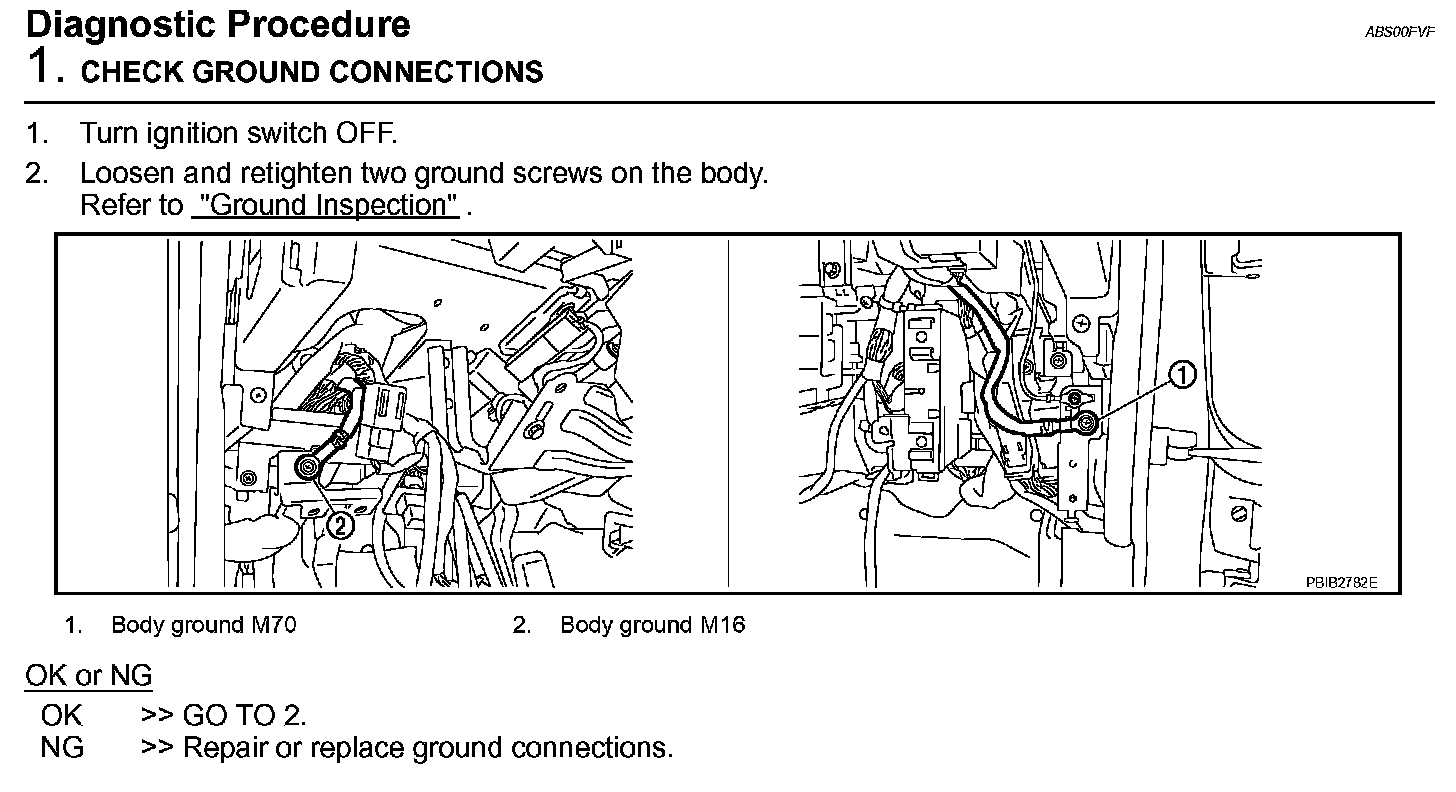 Diagnostic Procedure

ABS00FVF

1. CHECK GROUND CONNECTIONS

1. Turn ignition switch OFF.
2. Loosen and retighten two ground screws on the body. Refer to "Ground Inspection" .

2

1

PBIB2782E

1. Body ground M70
2. Body ground M16

OK or NG

OK >> GO TO 2.
NG >> Repair or replace ground connections.