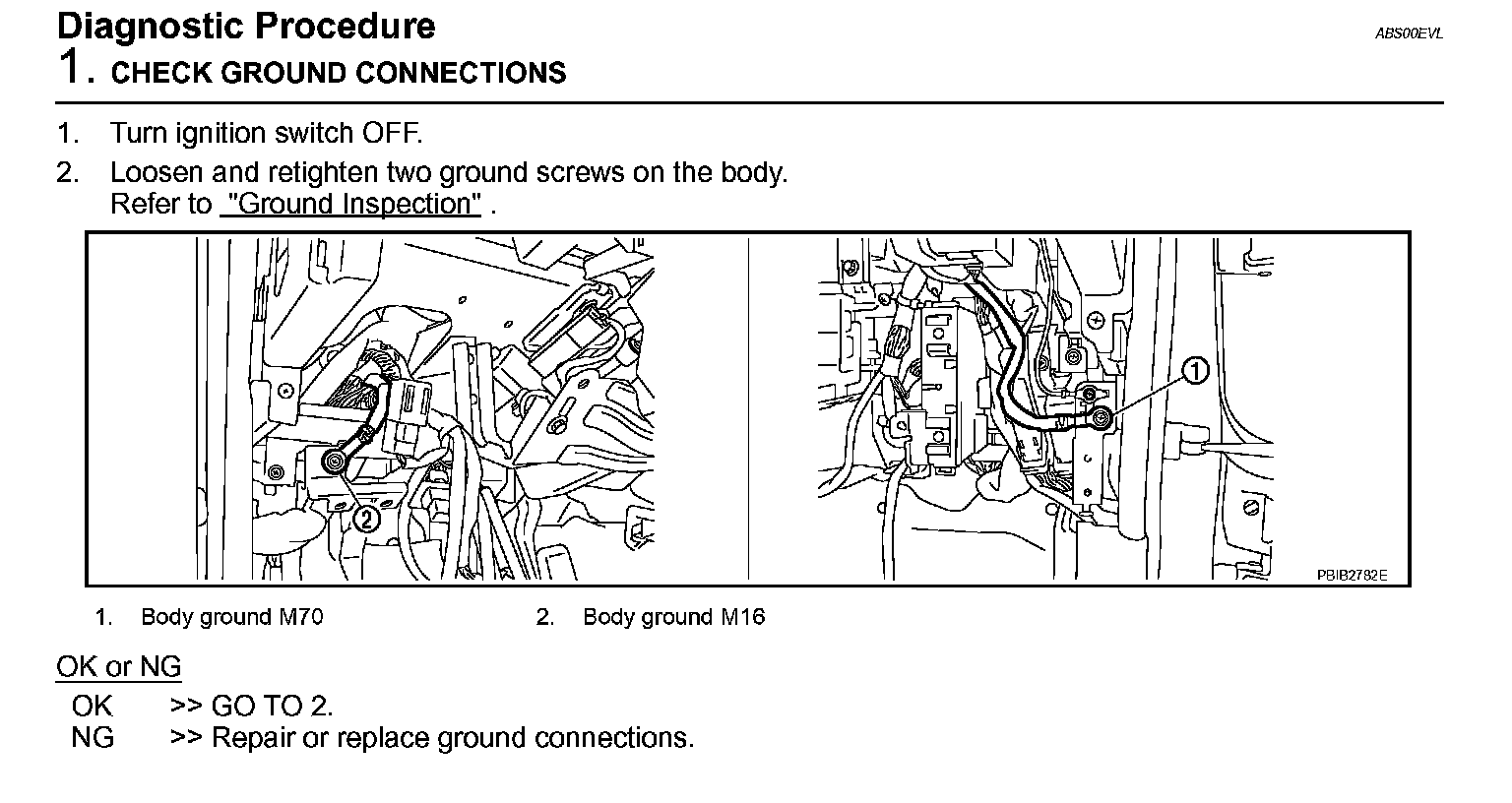 Diagnostic Procedure

ABS00EVL

1. CHECK GROUND CONNECTIONS

1. Turn ignition switch OFF.
2. Loosen and retighten two ground screws on the body. Refer to "Ground Inspection" .

2

1

PBIB2782E

1. Body ground M70
2. Body ground M16

OK or NG

OK >> GO TO 2.
NG >> Repair or replace ground connections.