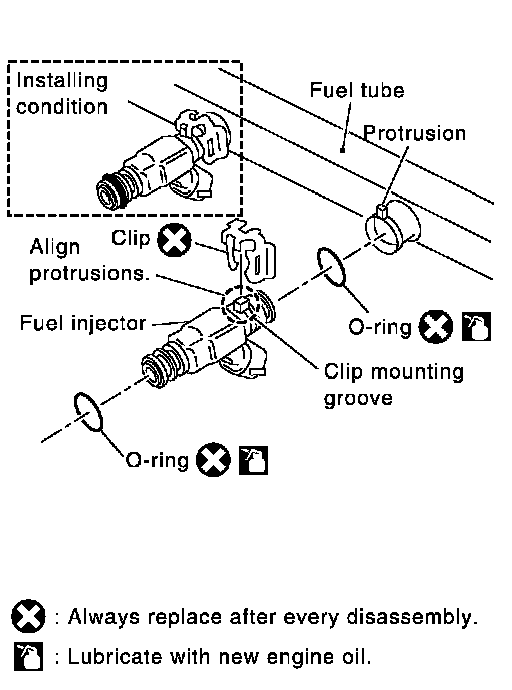 Installing condition

Fuel tube

Protrusion

Clip

Align protrusions.

Fuel injector

O-ring

Clip mounting groove

O-ring

: Always replace after every disassembly.

: Lubricate with new engine oil.