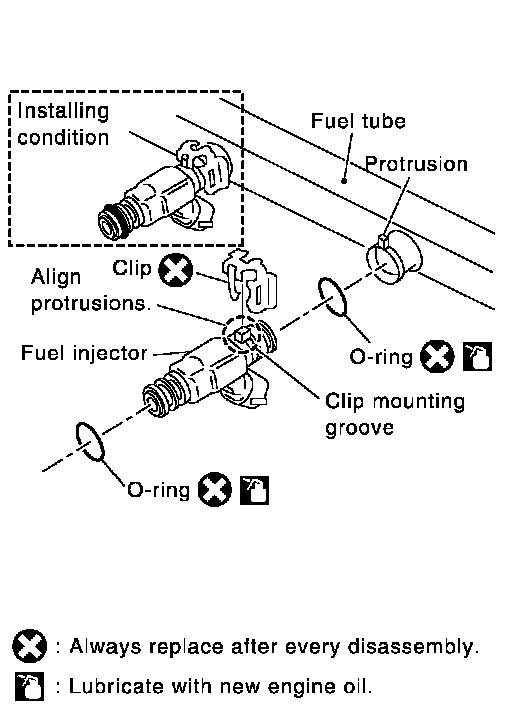 Installing condition

Fuel tube

Protrusion

Clip

Align protrusions.

Fuel injector

O-ring

Clip mounting groove

O-ring

: Always replace after every disassembly.

: Lubricate with new engine oil.