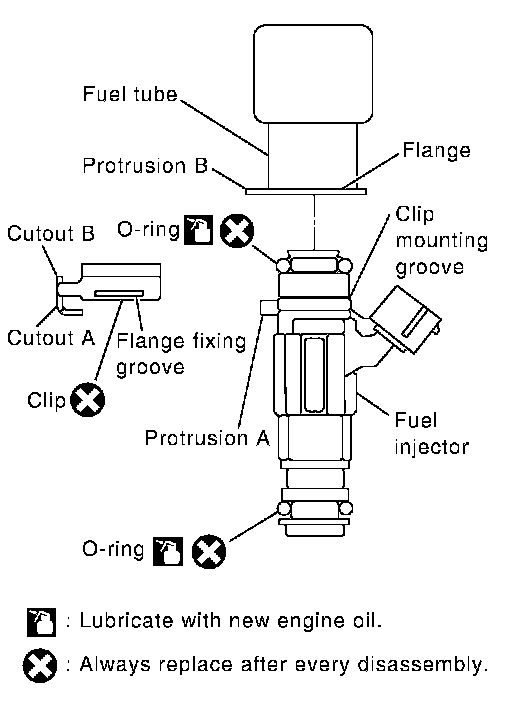 Fuel tube

Protrusion B

Flange

Cutout B

O-ring

Clip mounting groove

Cutout A

Flange fixing groove

Clip

Protrusion A

Fuel injector

O-ring

: Lubricate with new engine oil.

: Always replace after every disassembly.