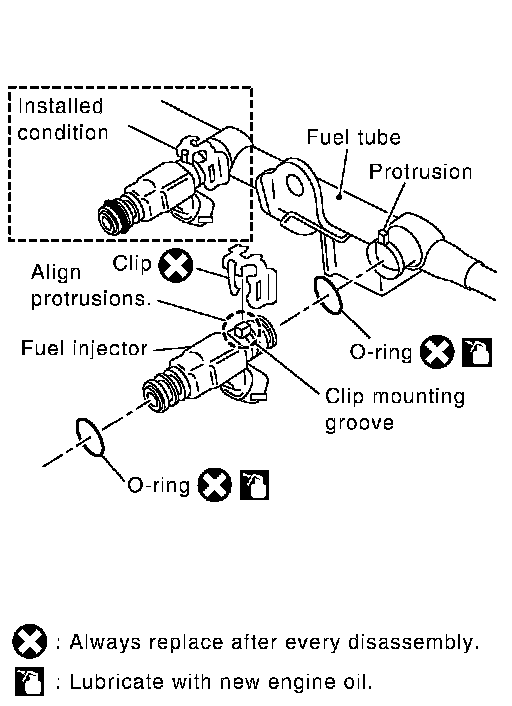 Installed condition

Fuel tube

Protrusion

Clip

Align protrusions.

Fuel injector

O-ring

Clip mounting groove

O-ring

: Always replace after every disassembly.

: Lubricate with new engine oil.