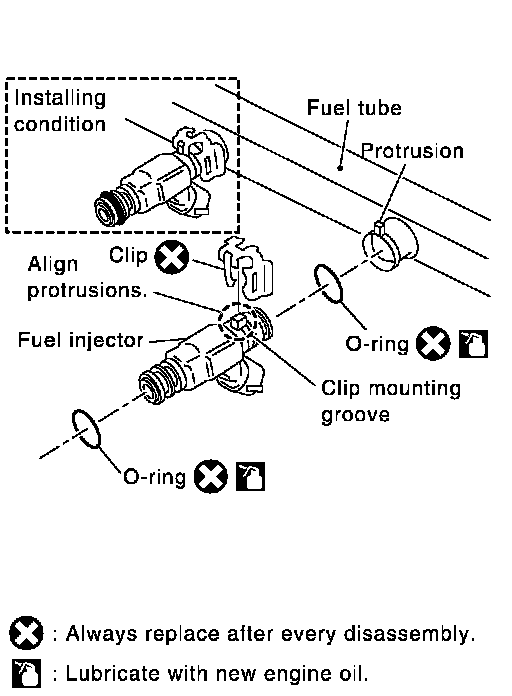 Installing condition

Fuel tube

Protrusion

Clip

Align protrusions.

Fuel injector

O-ring

Clip mounting groove

O-ring

: Always replace after every disassembly.

: Lubricate with new engine oil.