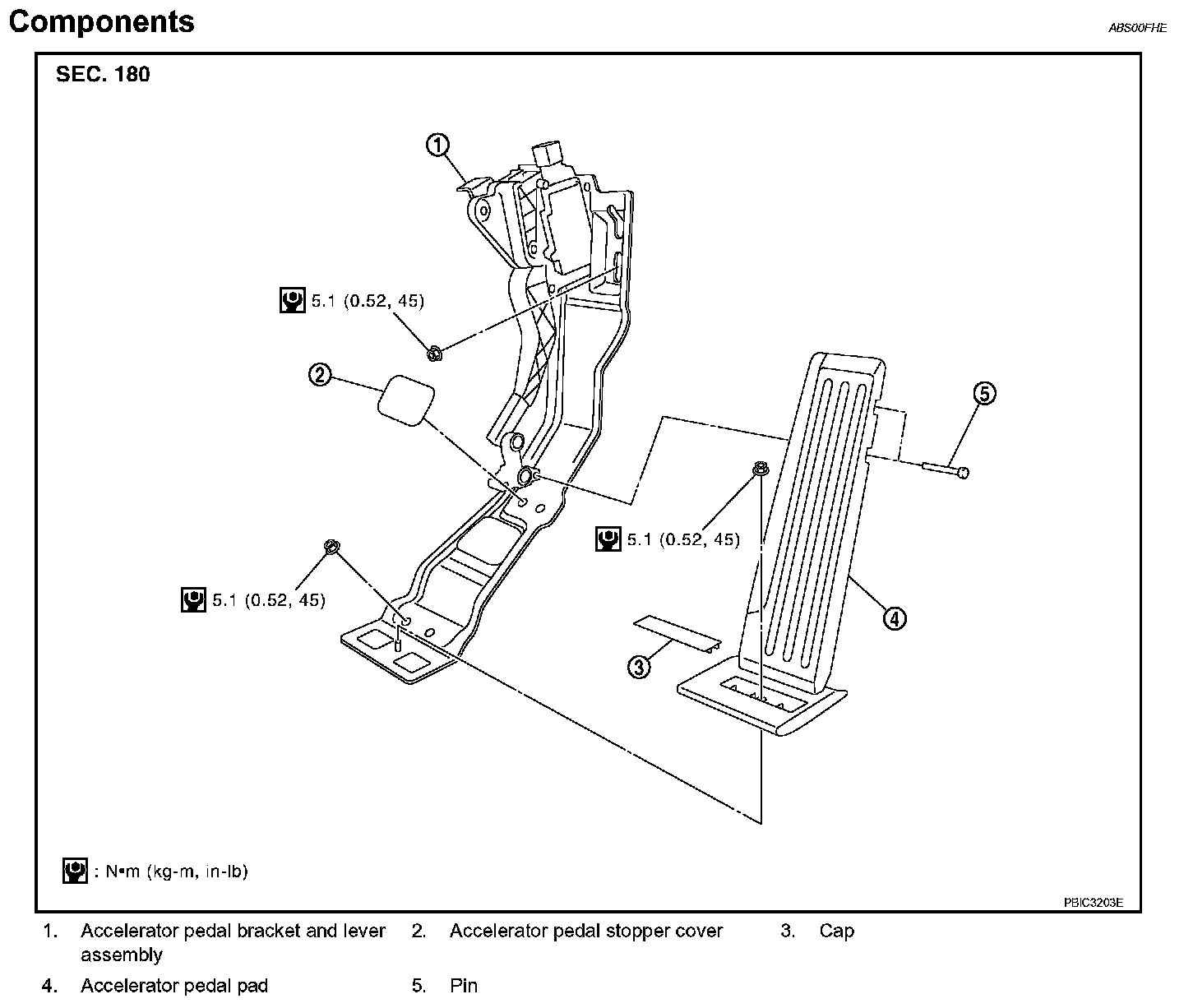 Components

ABS00FHE

SEC. 180

1

5.1 (0.52, 45)

2

5

5.1 (0.52, 45)

5.1 (0.52, 45)

4

3

: N•m (kg-m, in-lb)

PBIC3203E

1. Accelerator pedal bracket and lever assembly
2. Accelerator pedal stopper cover
3. Cap
4. Accelerator pedal pad
5. Pin