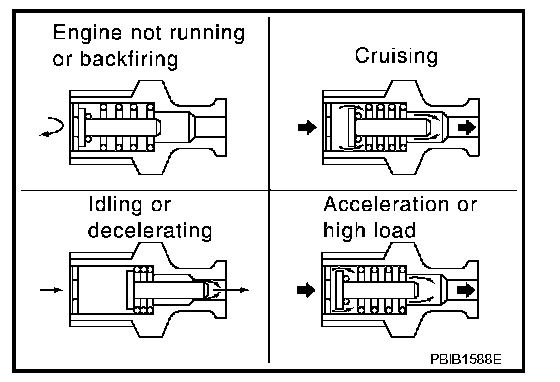 Engine not running or backfiring

Cruising

Idling or decelerating

Acceleration or high load

PBIB1588E