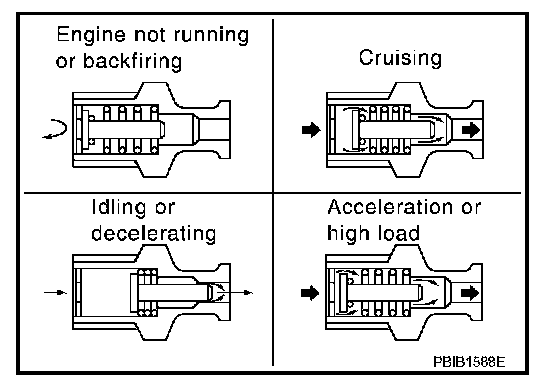 Engine not running or backfiring

Cruising

Idling or decelerating

Acceleration or high load

PBIB1588E