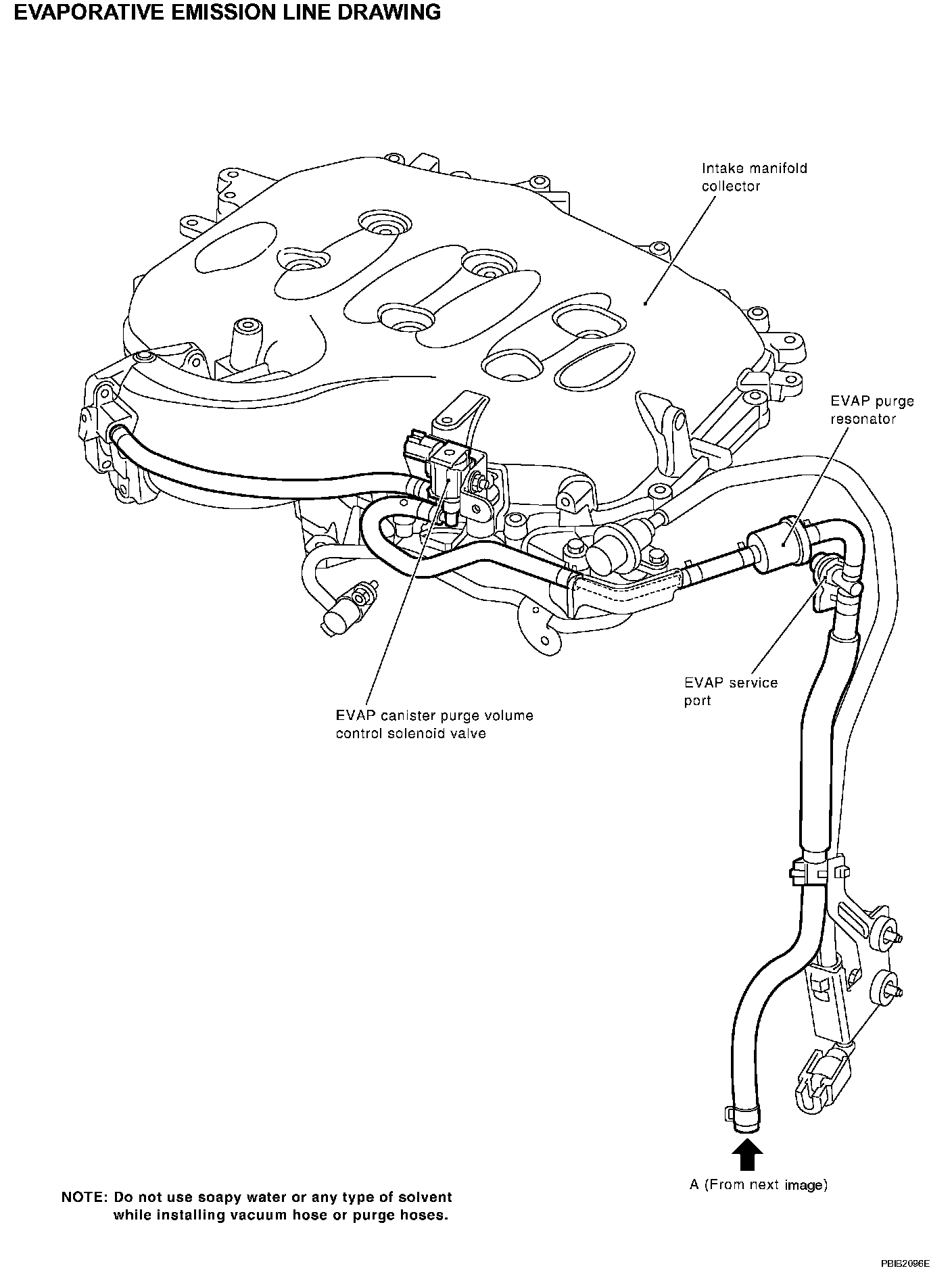 EVAPORATIVE EMISSION LINE DRAWING

Intake manifold collector

EVAP purge resonator

EVAP service port

EVAP canister purge volume control solenoid valve

A (From next image)

NOTE: Do not use soapy water or any type of solvent while installing vacuum hose or purge hoses.

PBIB2096E