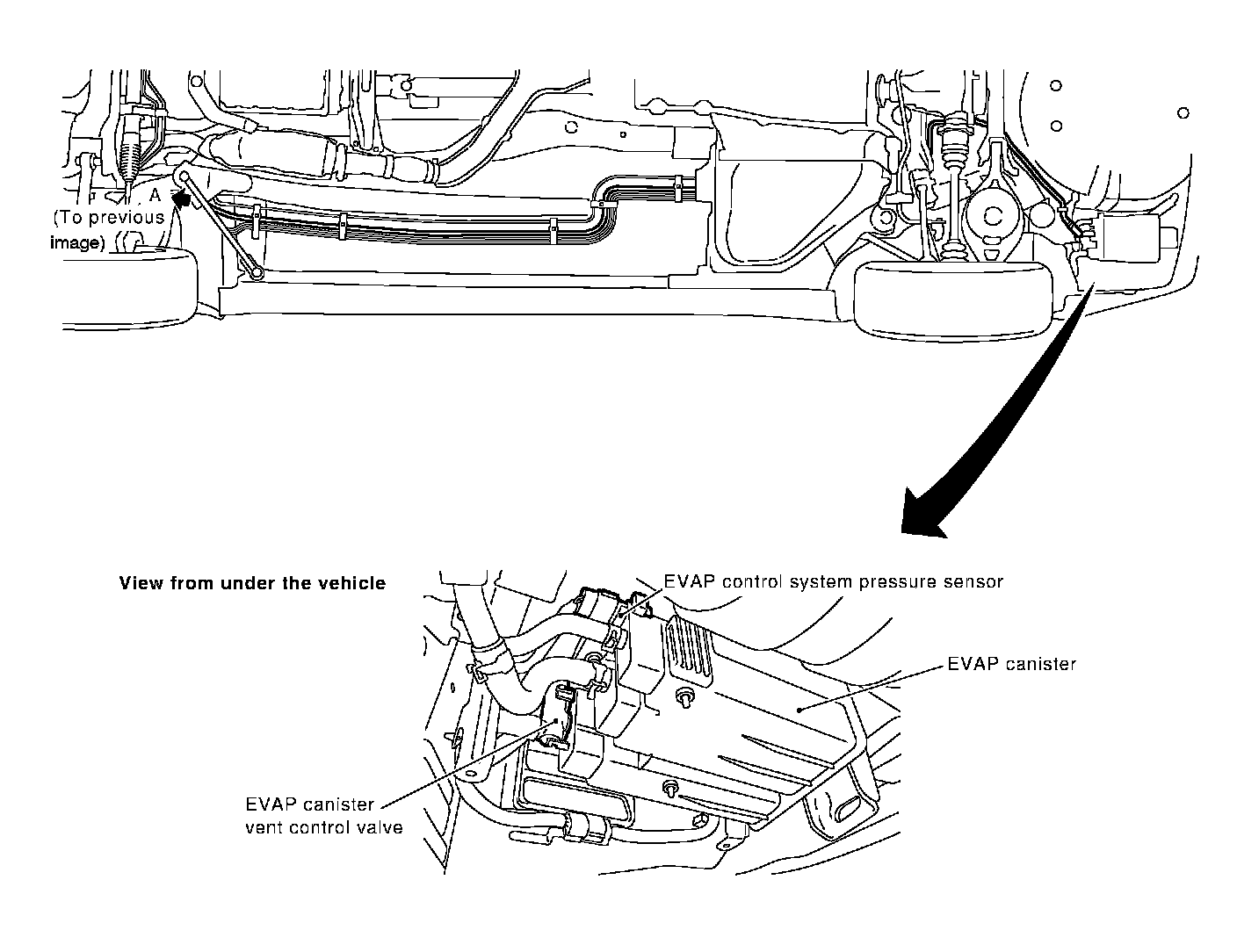 A
(To previous image)

View from under the vehicle

EVAP control system pressure sensor

EVAP canister

EVAP canister vent control valve