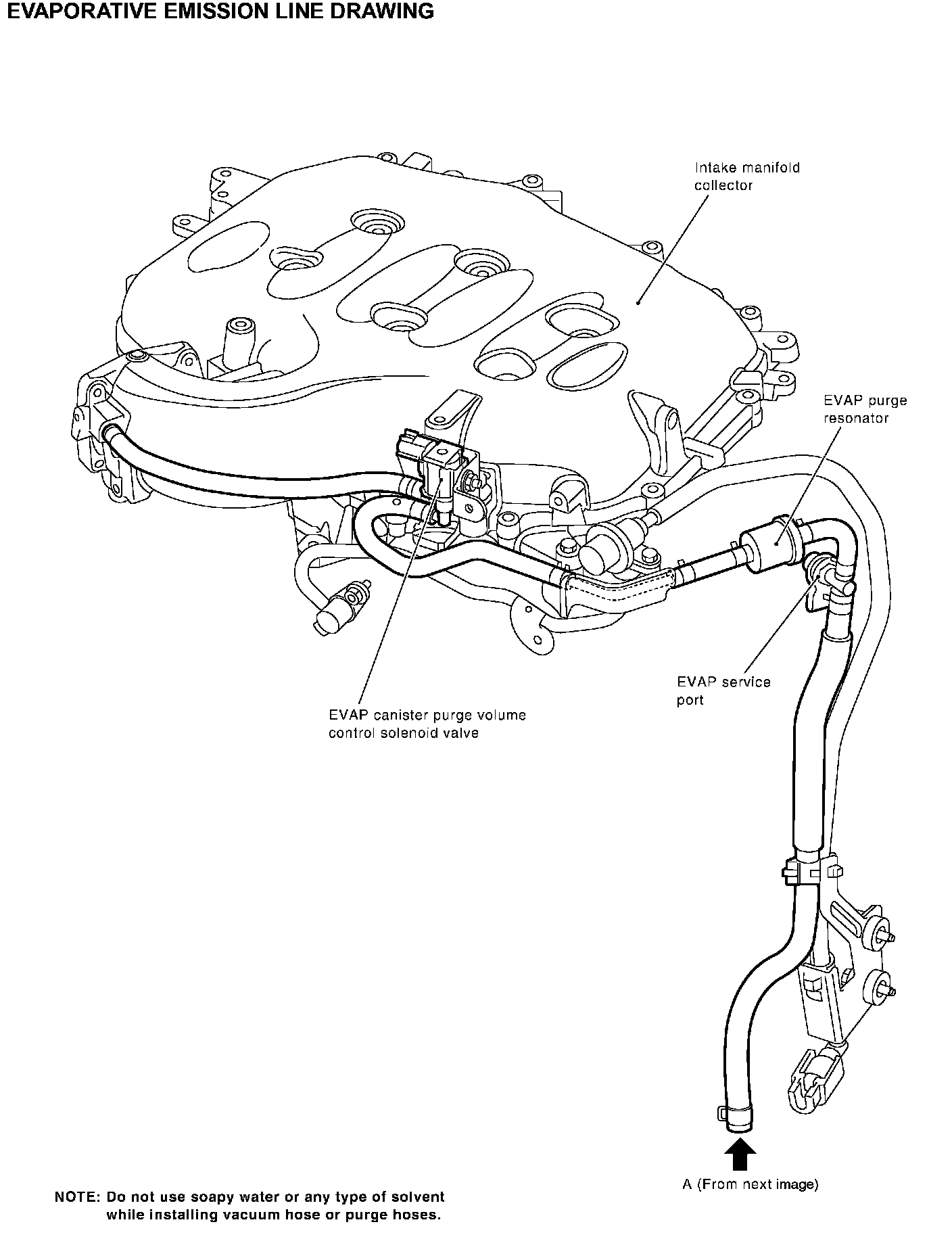 EVAPORATIVE EMISSION LINE DRAWING

Intake manifold collector

EVAP purge resonator

EVAP service port

EVAP canister purge volume control solenoid valve

A (From next image)

NOTE: Do not use soapy water or any type of solvent while installing vacuum hose or purge hoses.