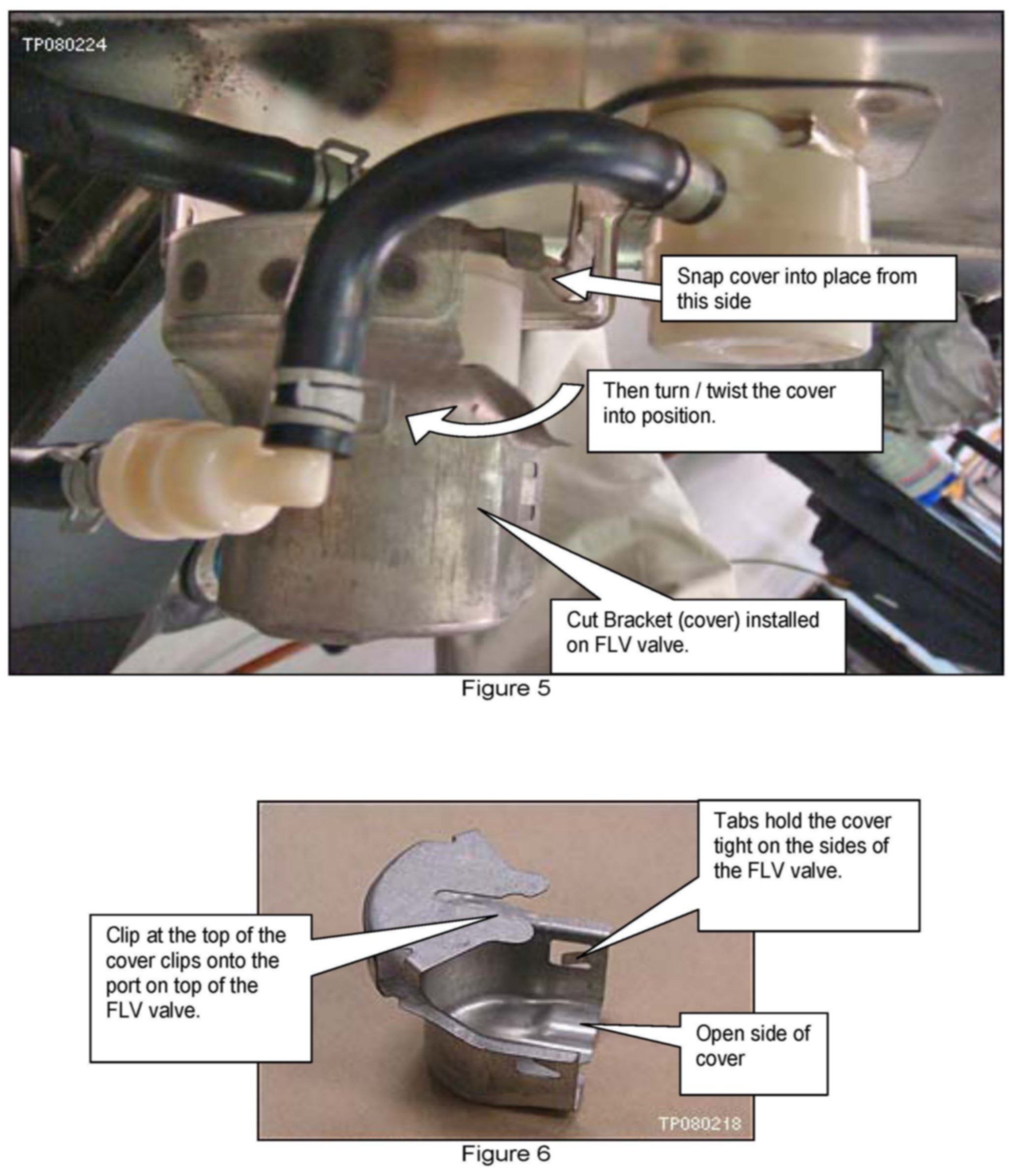 TP080224

Snap cover into place from this side

Then turn / twist the cover into position.

Cut Bracket (cover) installed on FLV valve.

Figure 5

Tabs hold the cover tight on the sides of the FLV valve.

Clip at the top of the cover clips onto the port on top of the FLV valve.

Open side of cover

TP080218

Figure 6