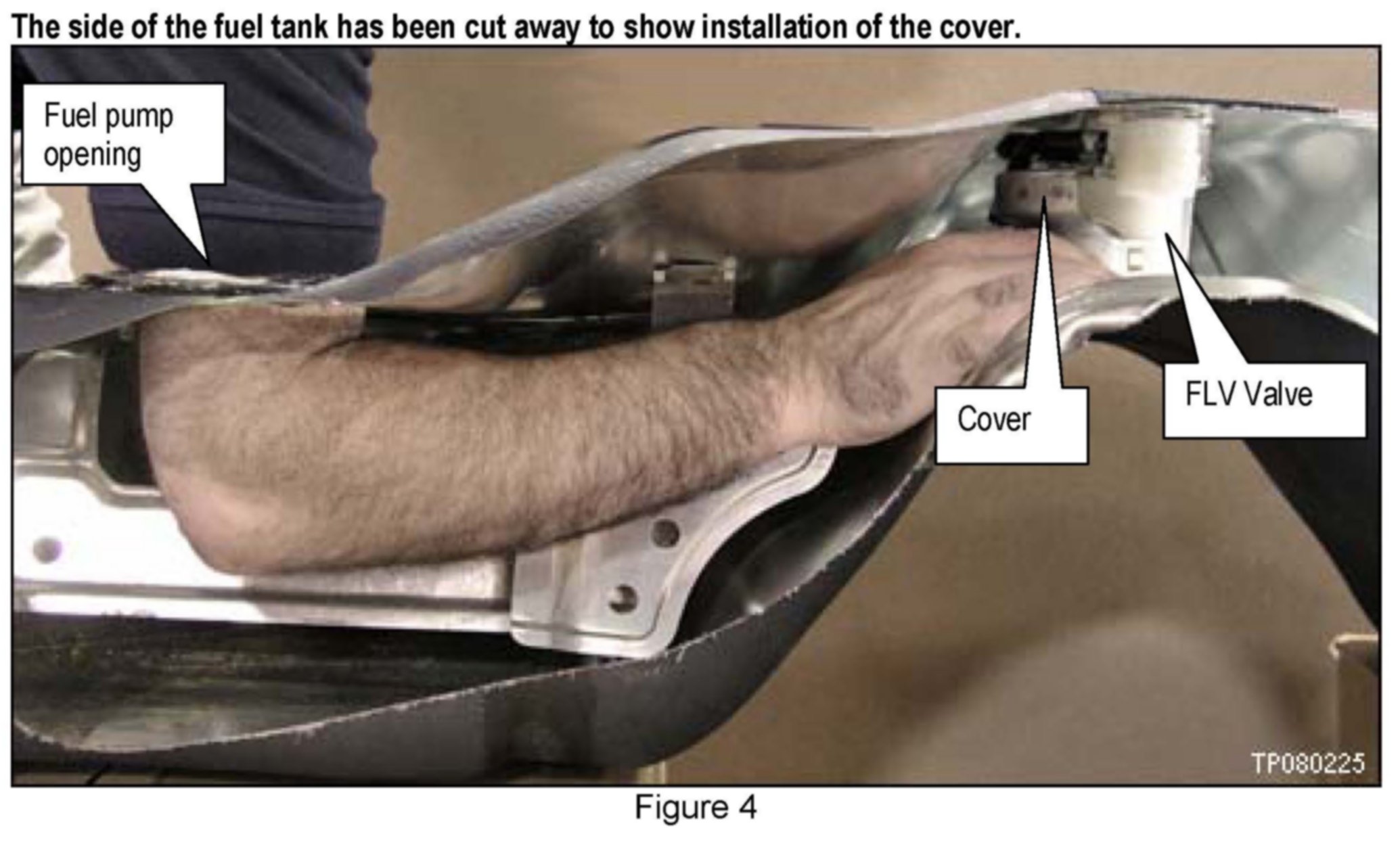 The side of the fuel tank has been cut away to show installation of the cover.

Fuel pump opening

Cover

FLV Valve

TP080225

Figure 4