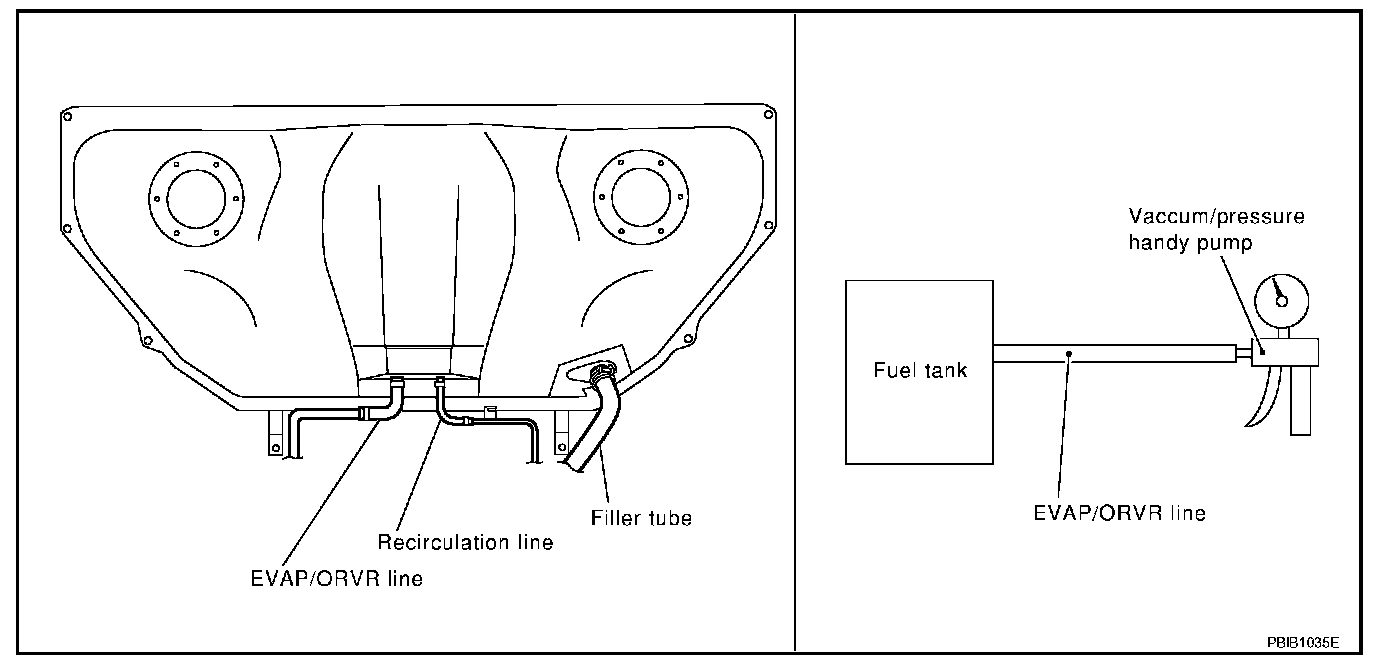 Filler tube
Recirculation line
EVAP/ORVR line

Vaccum/pressure handy pump
Fuel tank
EVAP/ORVR line

PBIB1035E