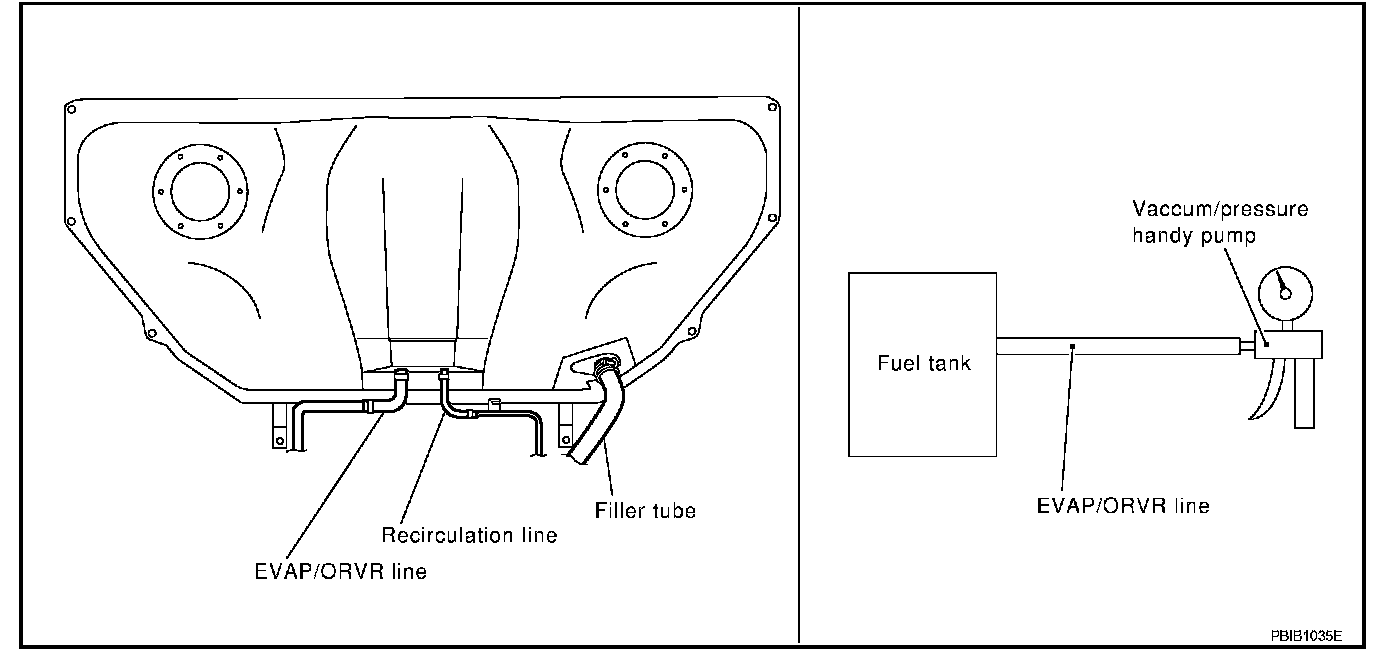 Filler tube
Recirculation line
EVAP/ORVR line

Vaccum/pressure handy pump
Fuel tank
EVAP/ORVR line

PBIB1035E