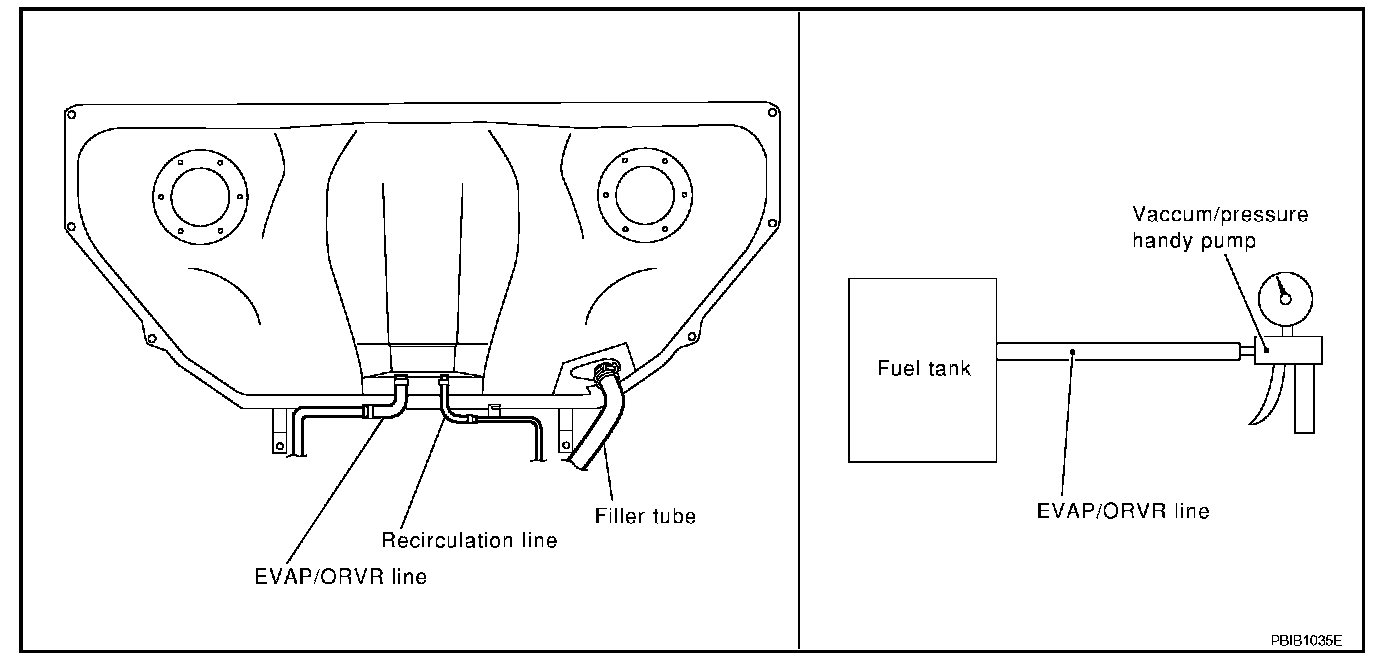 Filler tube

Recirculation line

EVAP/ORVR line

Vaccum/pressure handy pump

Fuel tank

EVAP/ORVR line

PBIB1035E