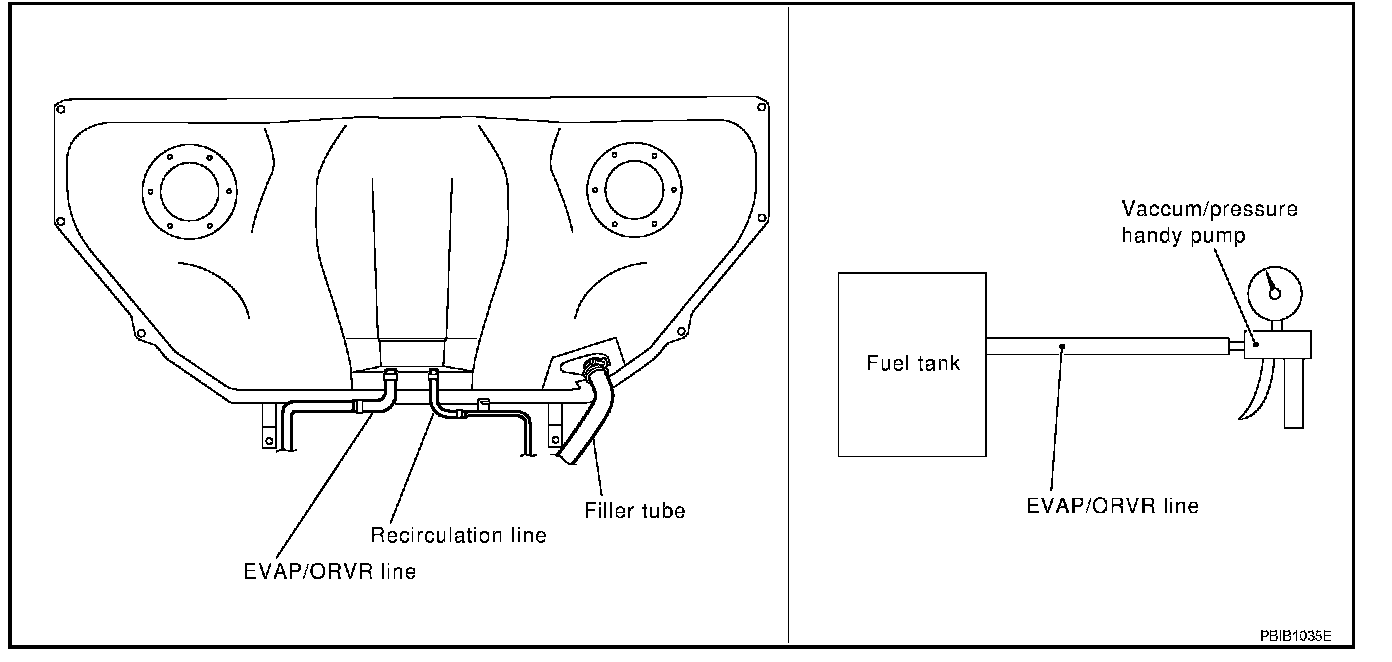 Filler tube

Recirculation line

EVAP/ORVR line

Vaccum/pressure handy pump

Fuel tank

EVAP/ORVR line

PBIB1035E